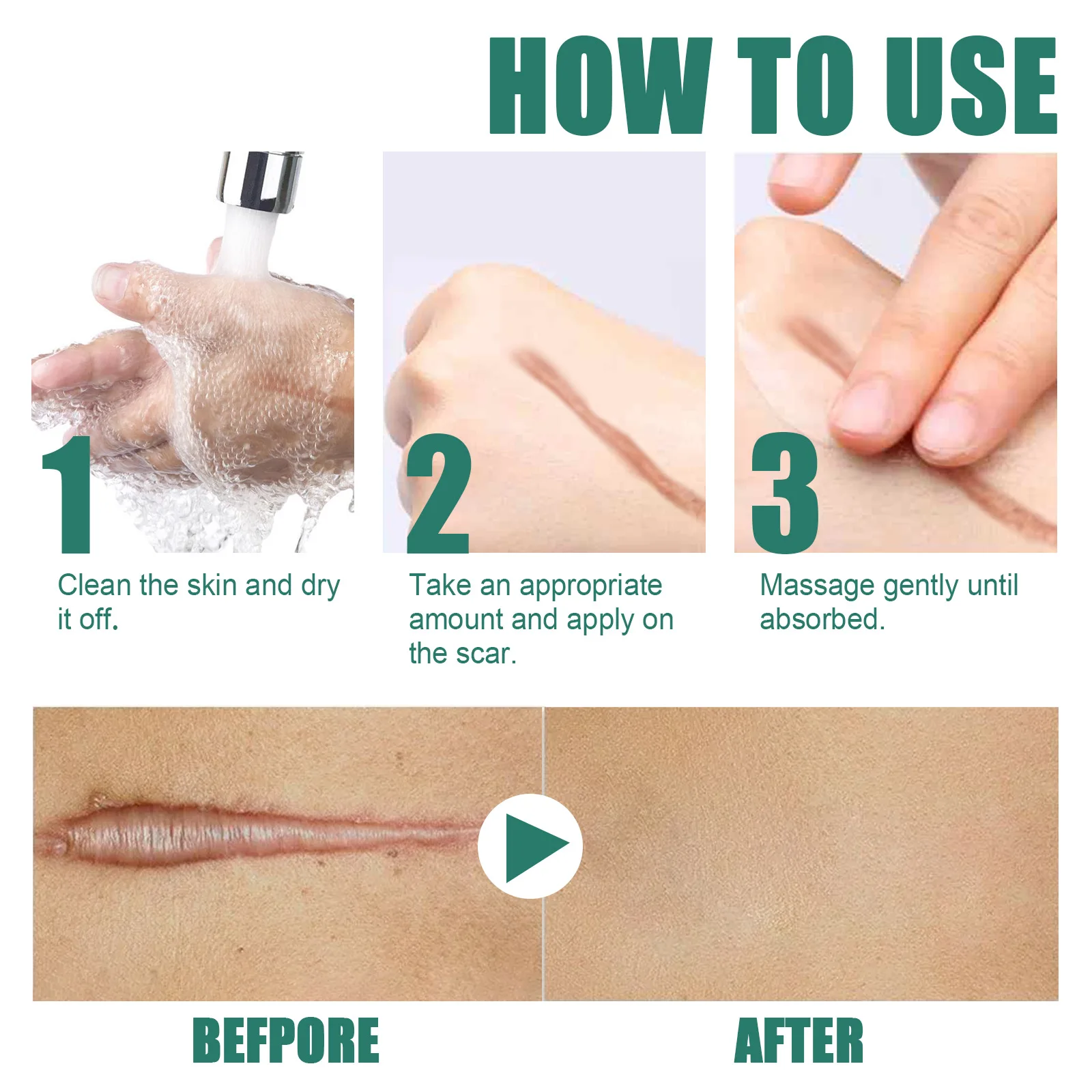 HOW TO USE

1
Clean the skin and dry it off.

2
Take an appropriate amount and apply on the scar.

3
Massage gently until absorbed.

BEFPORE

AFTER