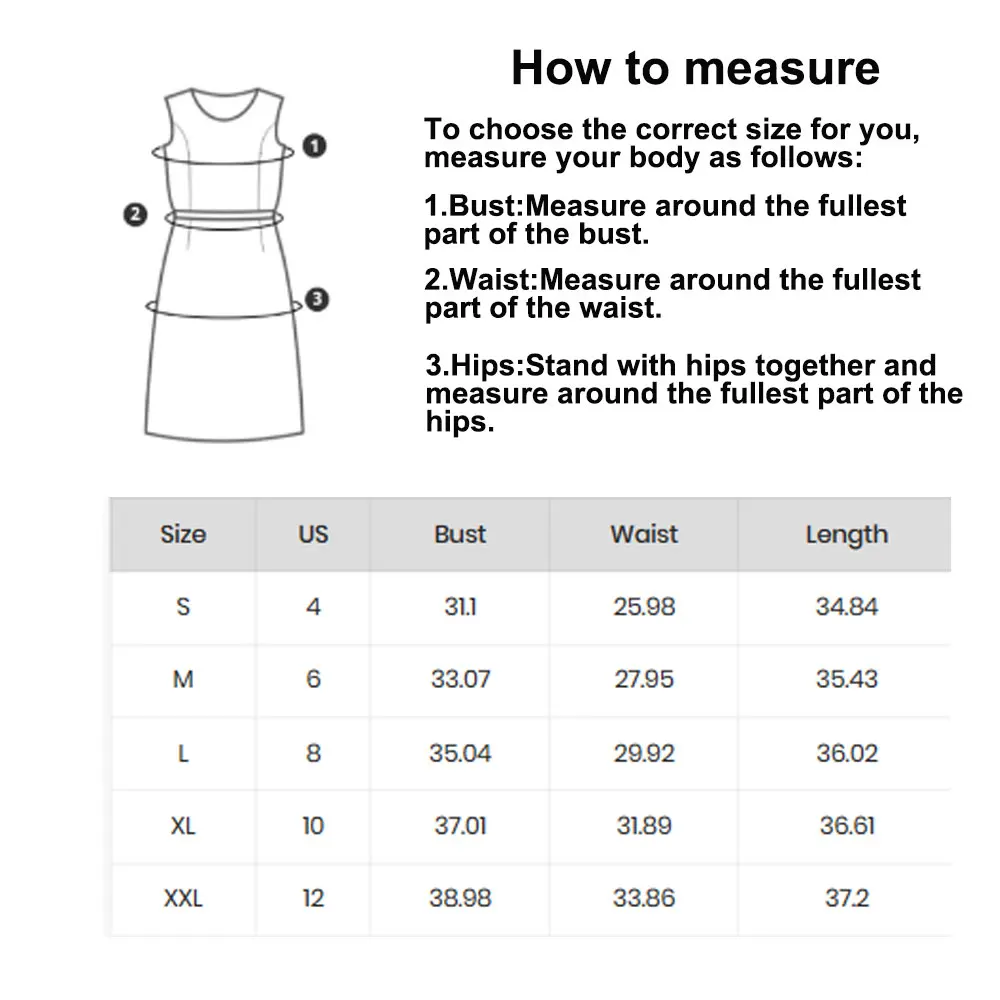 1
2
3

How to measure

To choose the correct size for you, measure your body as follows:

1.Bust:Measure around the fullest part of the bust.

2.Waist:Measure around the fullest part of the waist.

3.Hips:Stand with hips together and measure around the fullest part of the hips.

| Size | US | Bust | Waist | Length |
|---|---|---|---|---|
| S | 4 | 31.1 | 25.98 | 34.84 |
| M | 6 | 33.07 | 27.95 | 35.43 |
| L | 8 | 35.04 | 29.92 | 36.02 |
| XL | 10 | 37.01 | 31.89 | 36.61 |
| XXL | 12 | 38.98 | 33.86 | 37.2 |