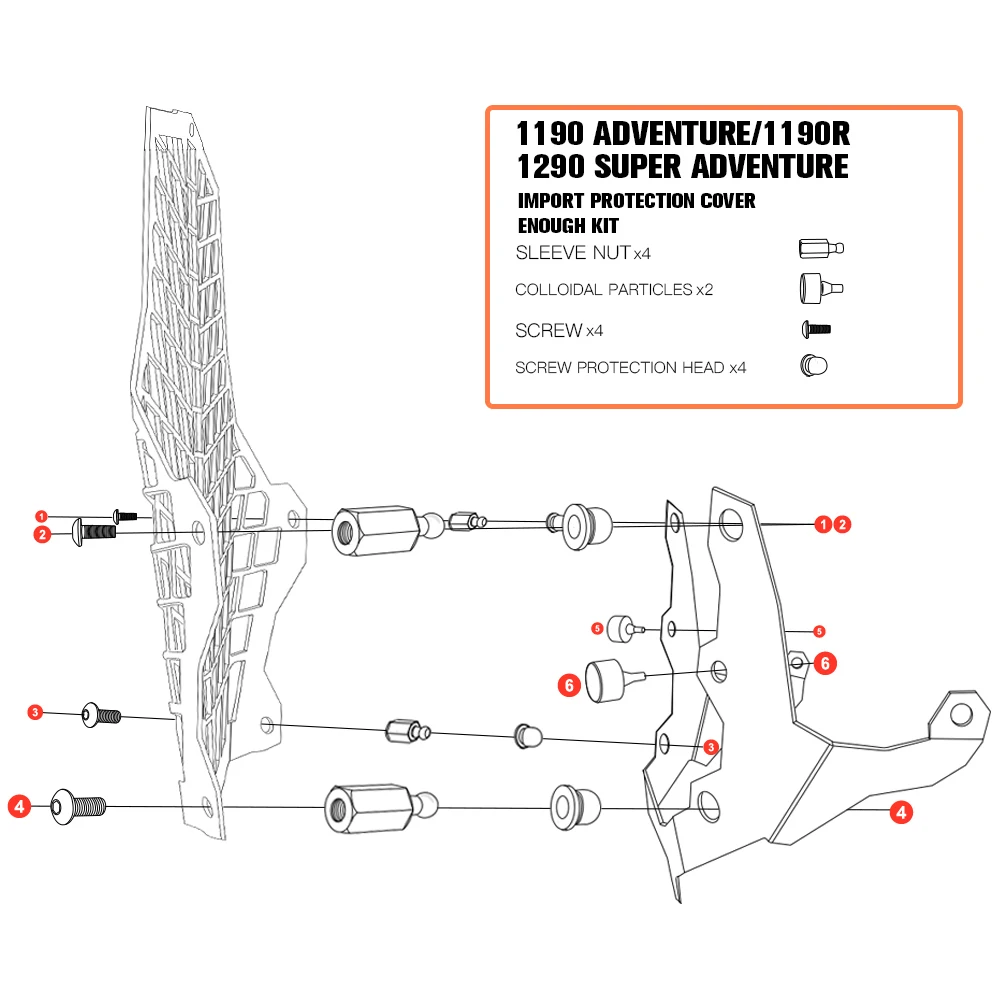 1190 ADVENTURE/1190R
1290 SUPER ADVENTURE

IMPORT PROTECTION COVER ENOUGH KIT

SLEEVE NUT x4

COLLOIDAL PARTICLES x2

SCREW x4

SCREW PROTECTION HEAD x4

1
2
1 2
5
5
6
6
3
3
4
4