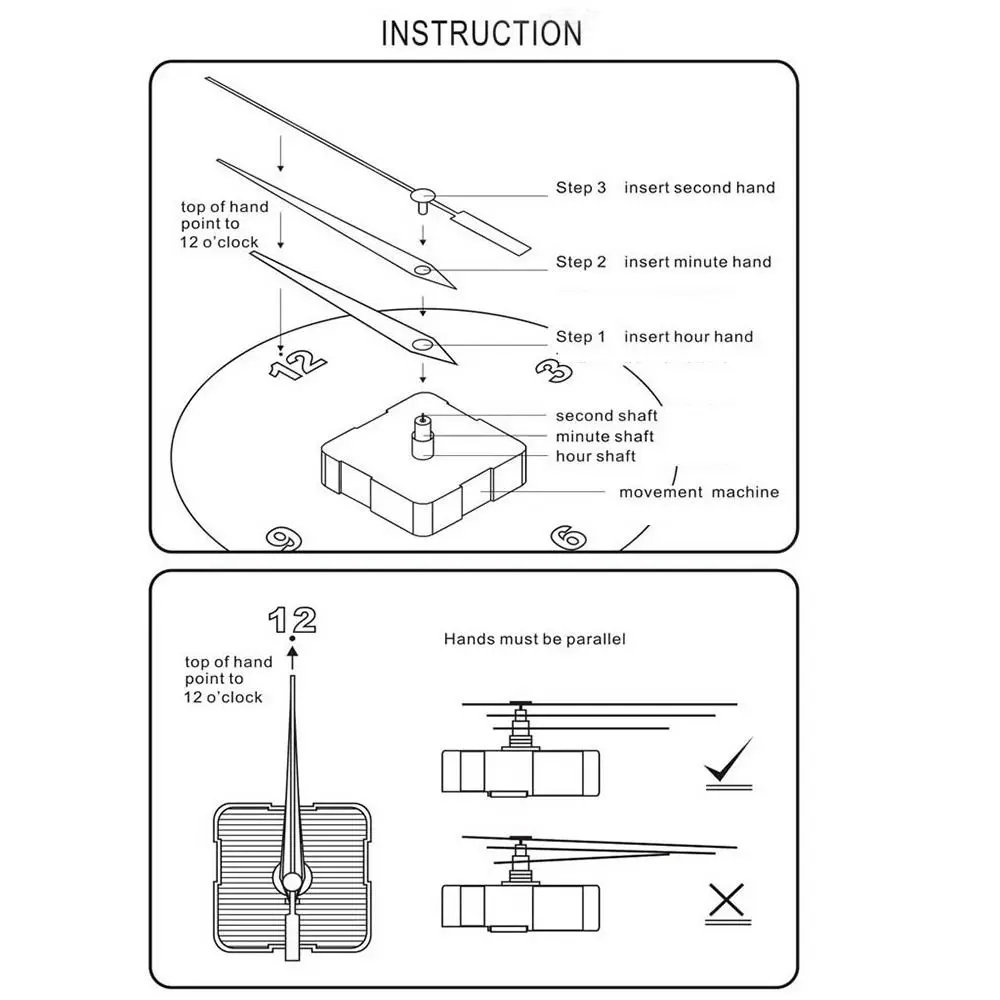 INSTRUCTION

top of hand point to 12 o'clock

Step 3 insert second hand

Step 2 insert minute hand

Step 1 insert hour hand

12

3

second shaft

minute shaft

hour shaft

movement machine

9

6

12

top of hand point to 12 o'clock

Hands must be parallel