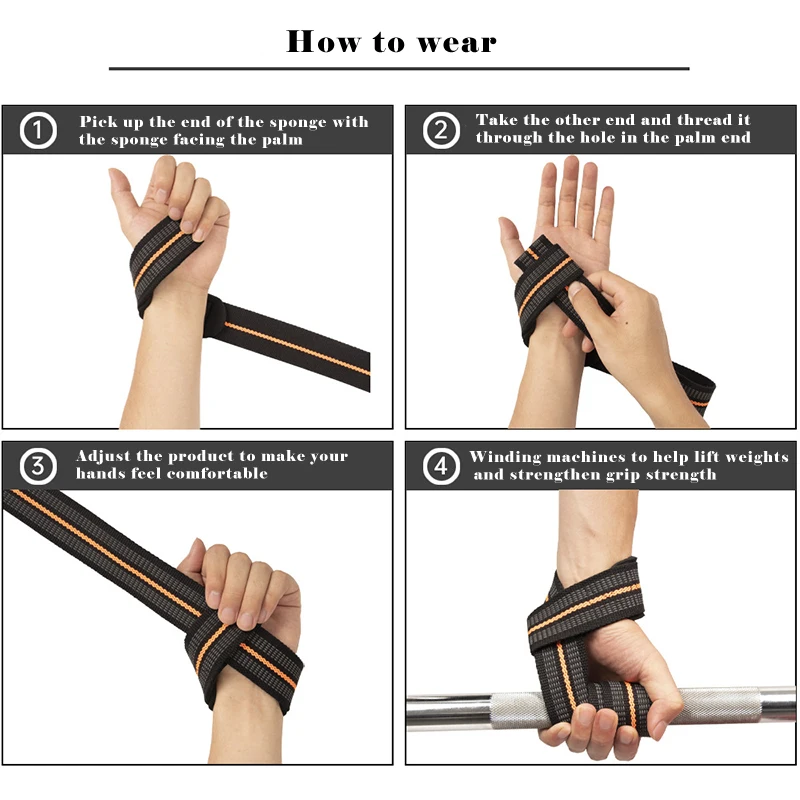 How to wear

1 Pick up the end of the sponge with the sponge facing the palm

2 Take the other end and thread it through the hole in the palm end

3 Adjust the product to make your hands feel comfortable

4 Winding machines to help lift weights and strengthen grip strength