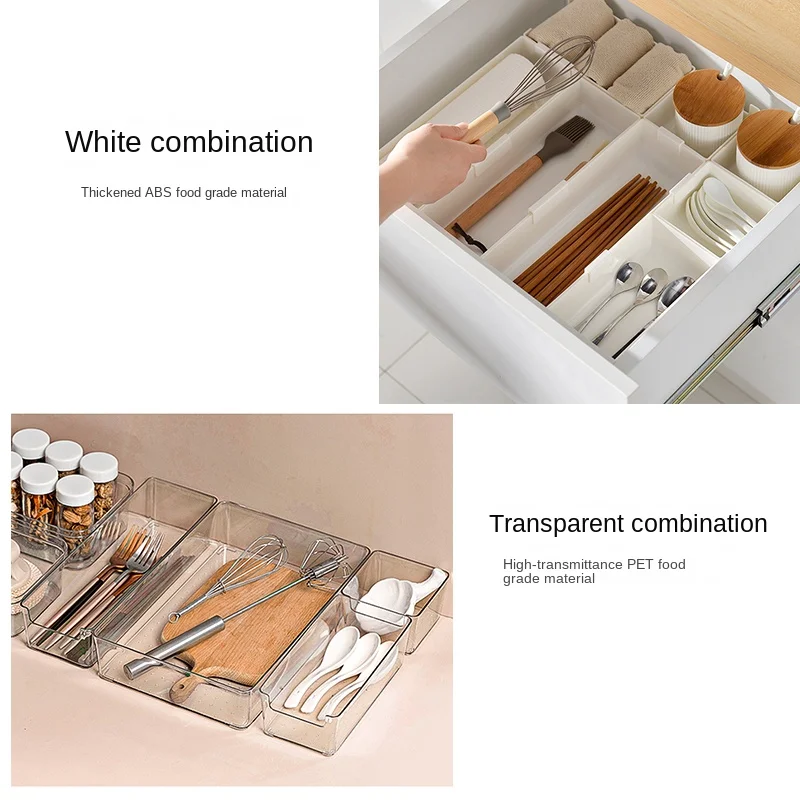 White combination

Thickened ABS food grade material

Transparent combination

High-transmittance PET food grade material