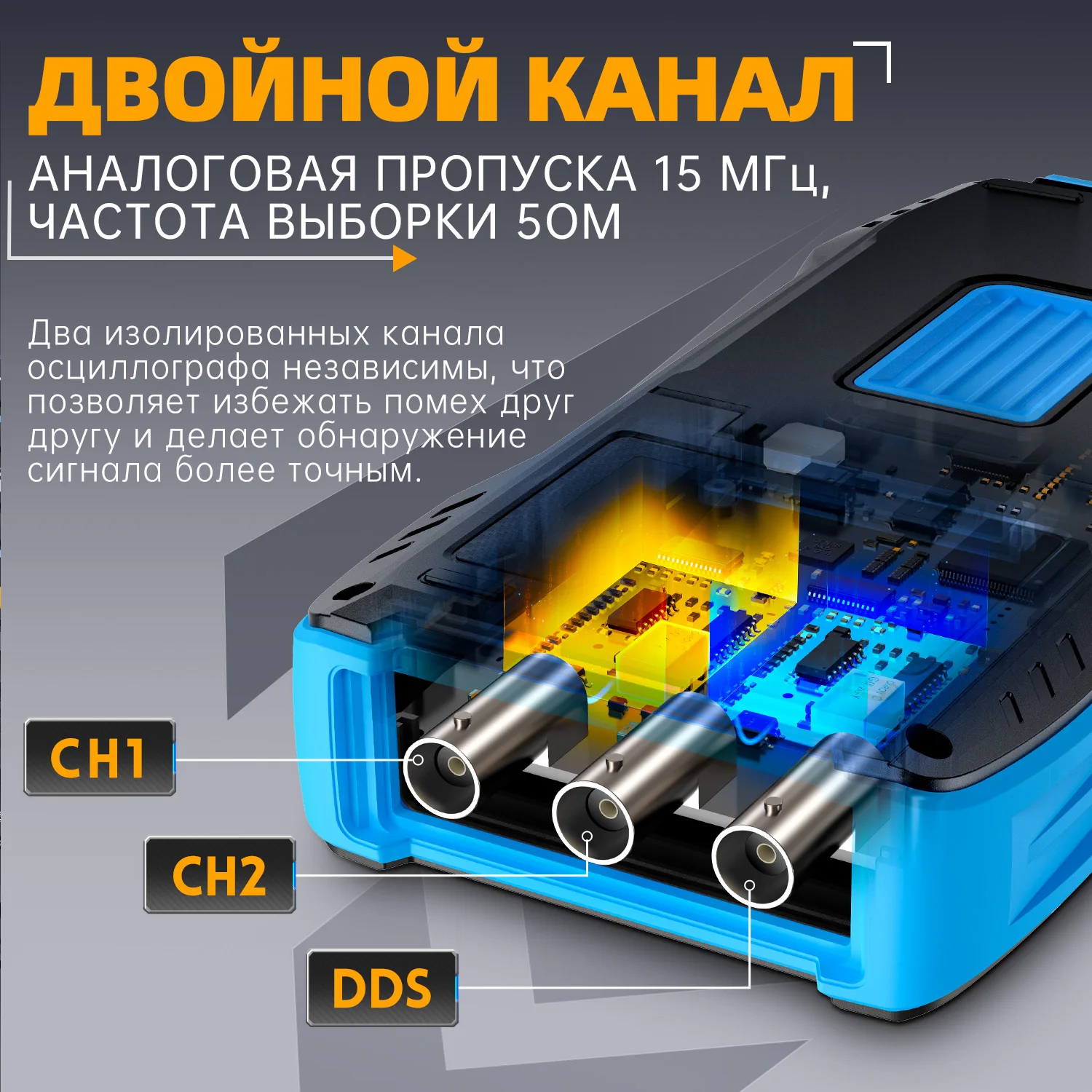 ДВОЙНОЙ КАНАЛ

АНАЛОГОВАЯ ПРОПУСКА 15 МГц, ЧАСТОТА ВЫБОРКИ 50М

Два изолированных канала осциллографа независимы, что позволяет избежать помех друг другу и делает обнаружение сигнала более точным.

CH1

CH2

DDS