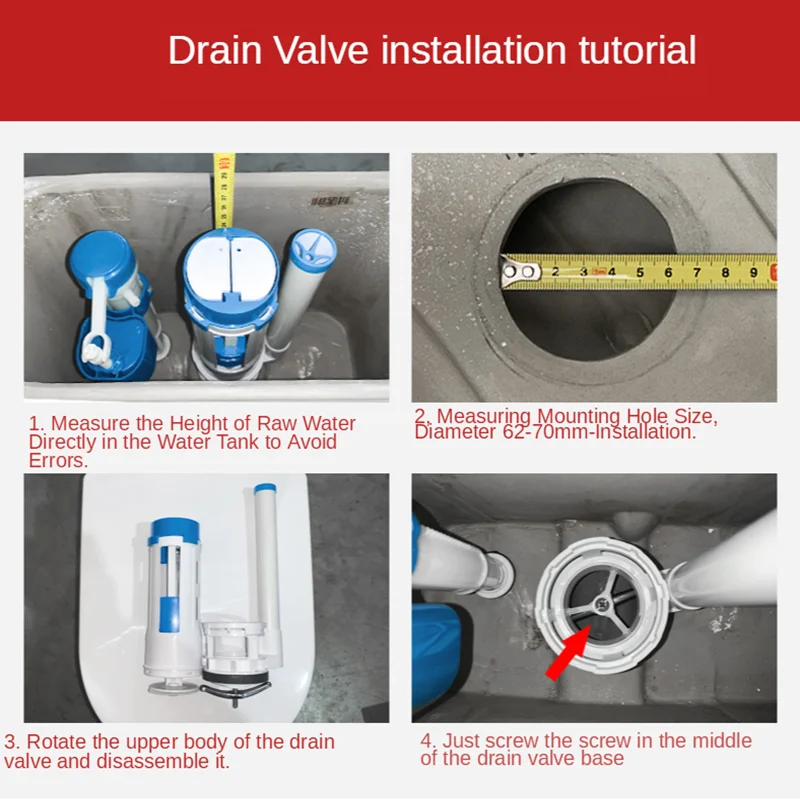 Drain Valve installation tutorial

2 3 4 5 6 7 8 9

1. Measure the Height of Raw Water Directly in the Water Tank to Avoid Errors.

2. Measuring Mounting Hole Size, Diameter 62-70mm-Installation.

3. Rotate the upper body of the drain valve and disassemble it.

4. Just screw the screw in the middle of the drain valve base