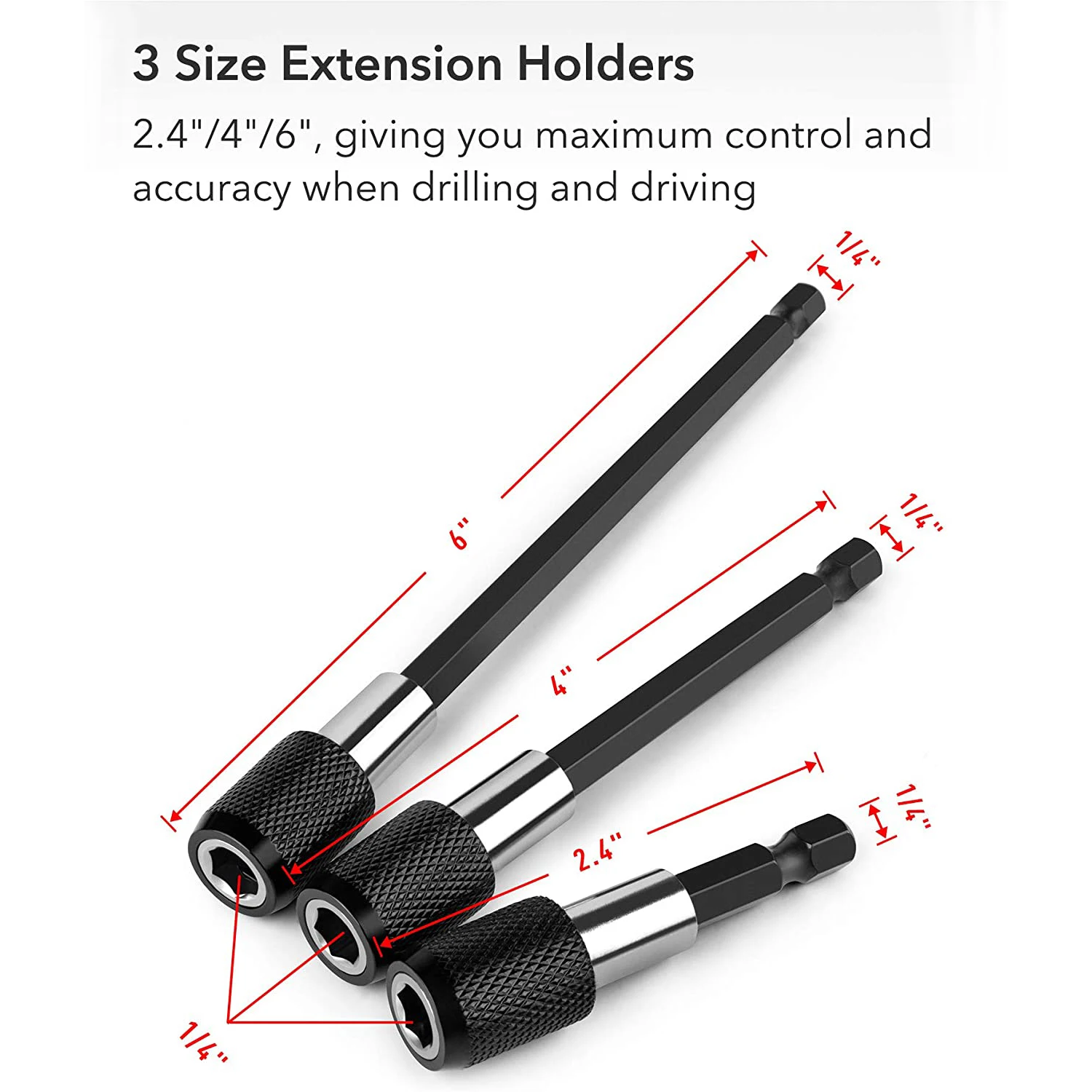 3 Size Extension Holders

2.4"/4"/6", giving you maximum control and accuracy when drilling and driving

1/4"

6"

1/4"

4"

1/4"

2.4"

1/4"