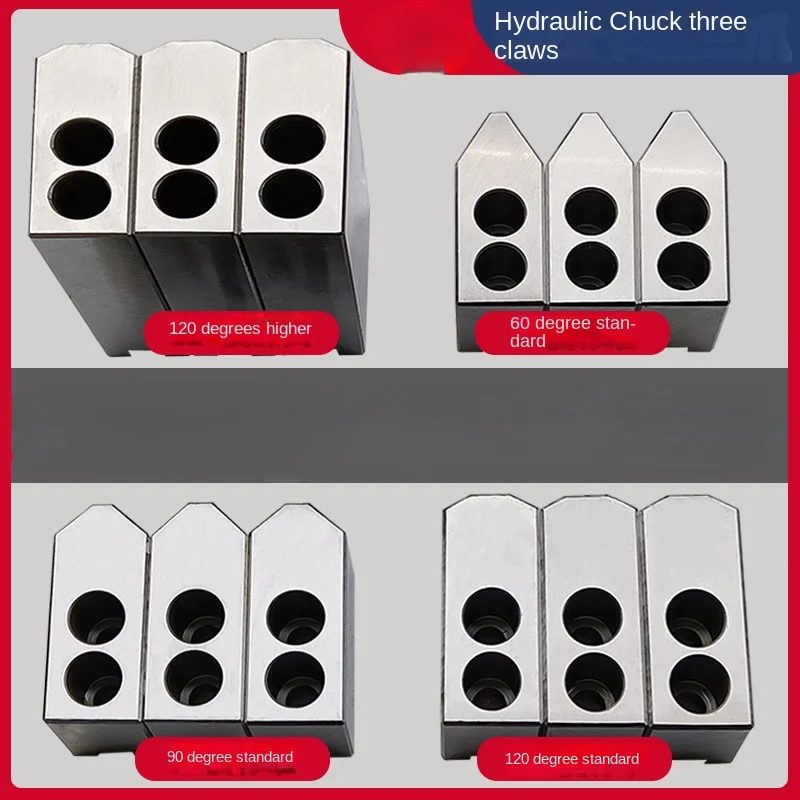 Hydraulic Chuck three claws

120 degrees higher

60 degree standard

90 degree standard

120 degree standard