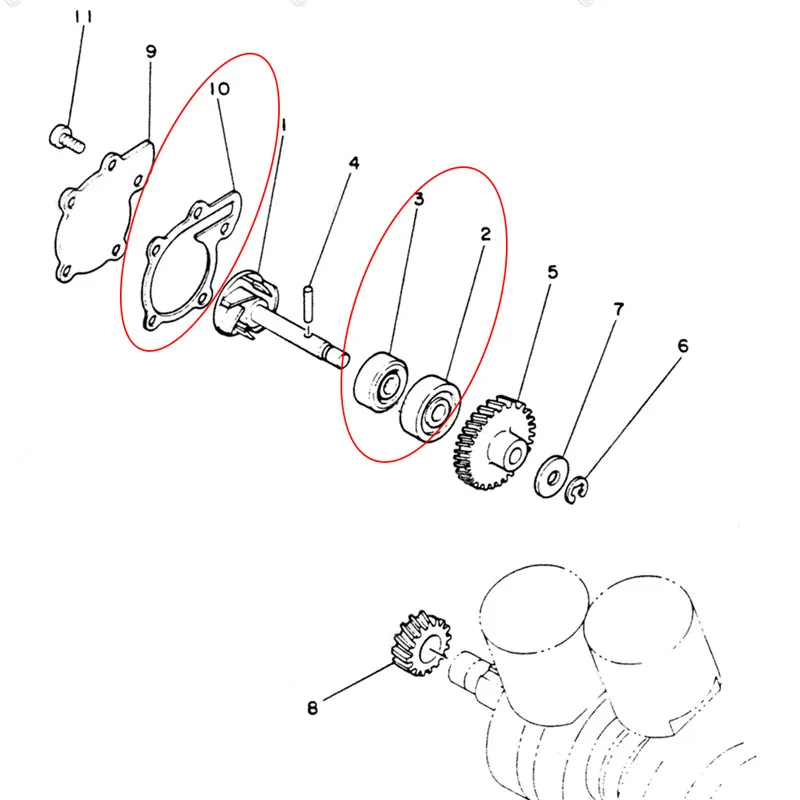 11
9
10
1
4
3
2
5
7
6
8