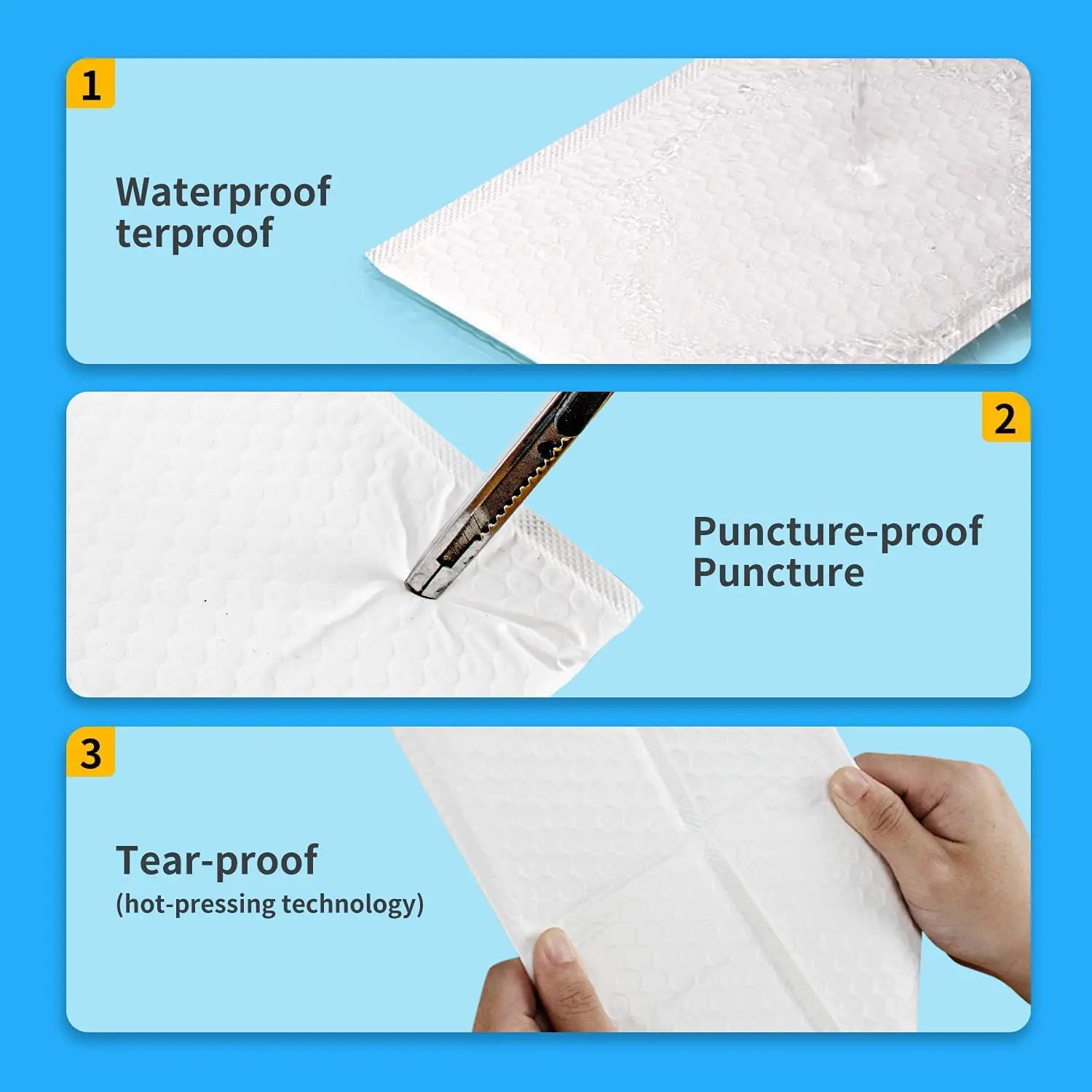 1

Waterproof
terproof

2

Puncture-proof
Puncture

3

Tear-proof
(hot-pressing technology)