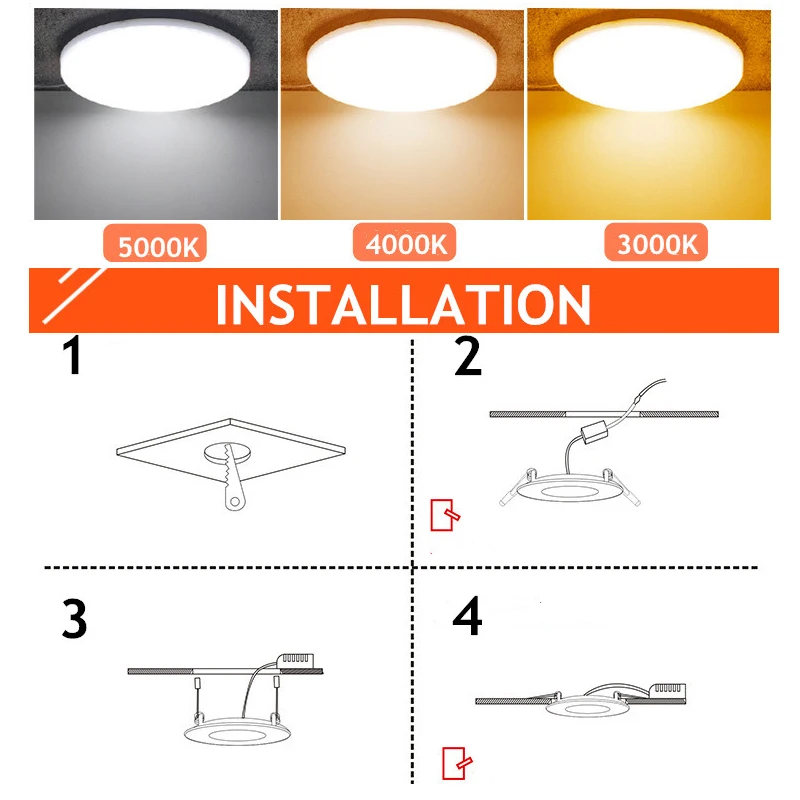 5000K

4000K

3000K

INSTALLATION

1

2

3

4