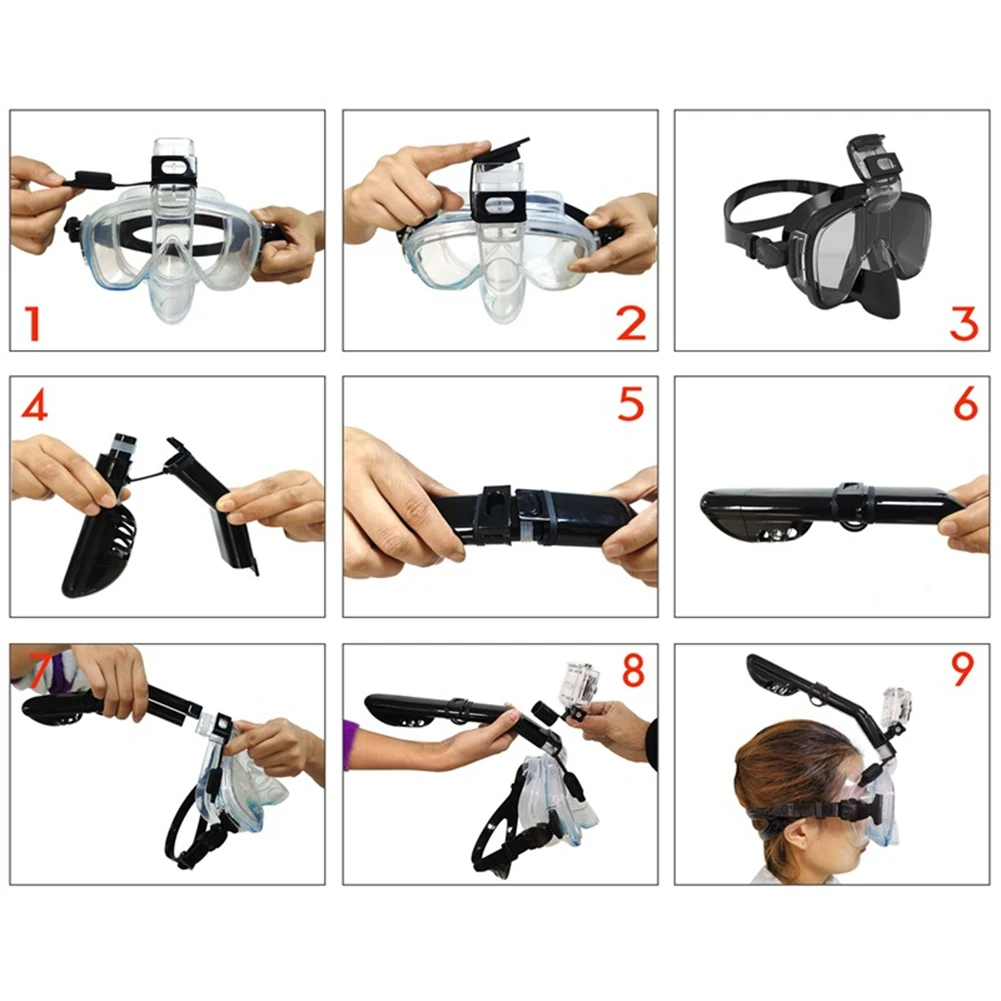 1
2
3
4
5
6
7
8
9