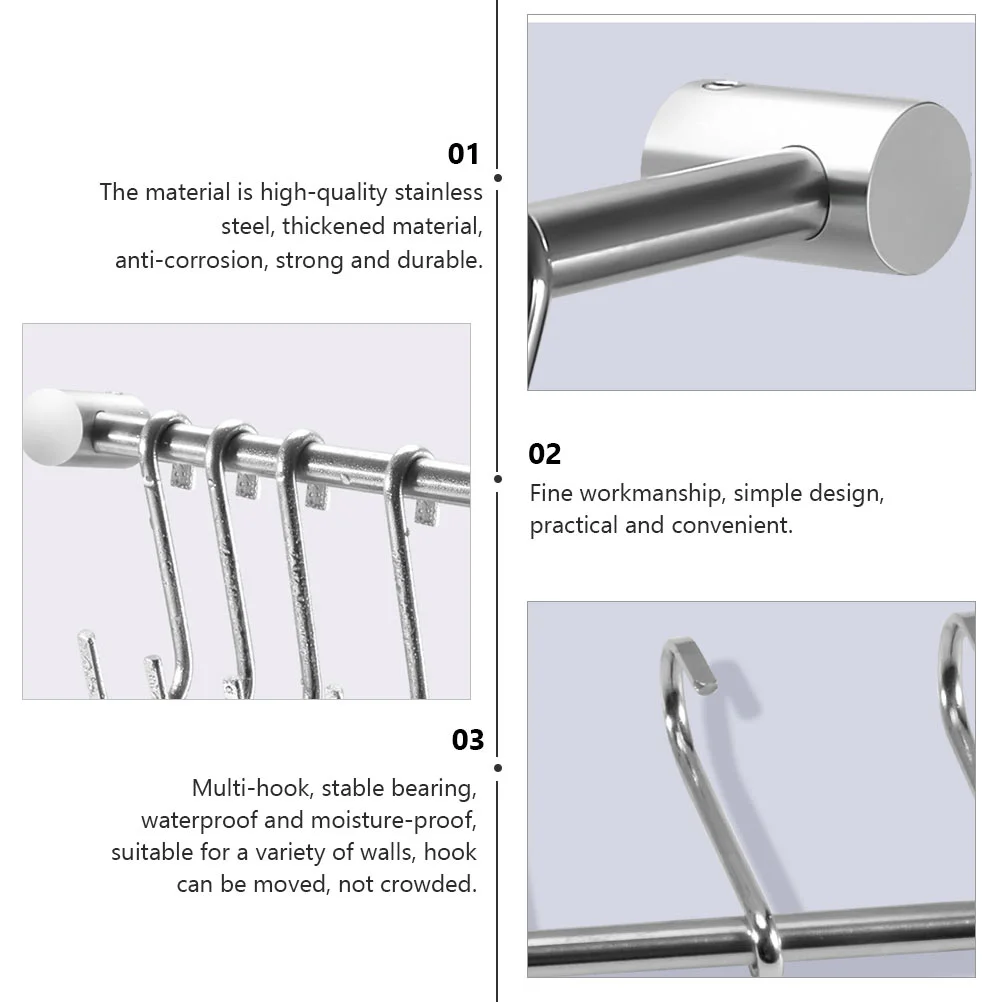 01

The material is high-quality stainless steel, thickened material, anti-corrosion, strong and durable.

02

Fine workmanship, simple design, practical and convenient.

03

Multi-hook, stable bearing, waterproof and moisture-proof, suitable for a variety of walls, hook can be moved, not crowded.