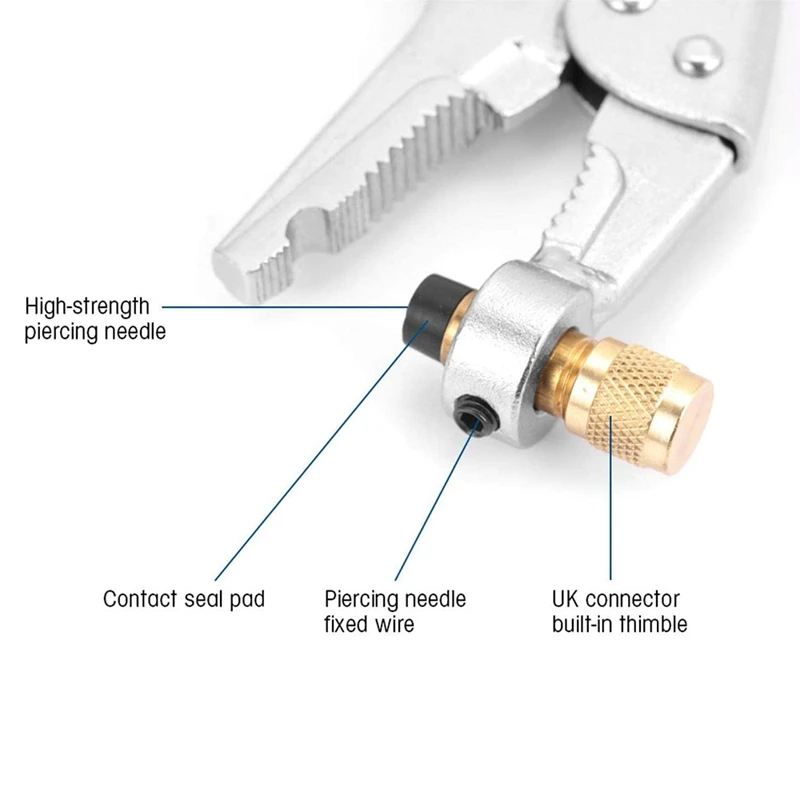 High-strength piercing needle

Contact seal pad

Piercing needle fixed wire

UK connector built-in thimble