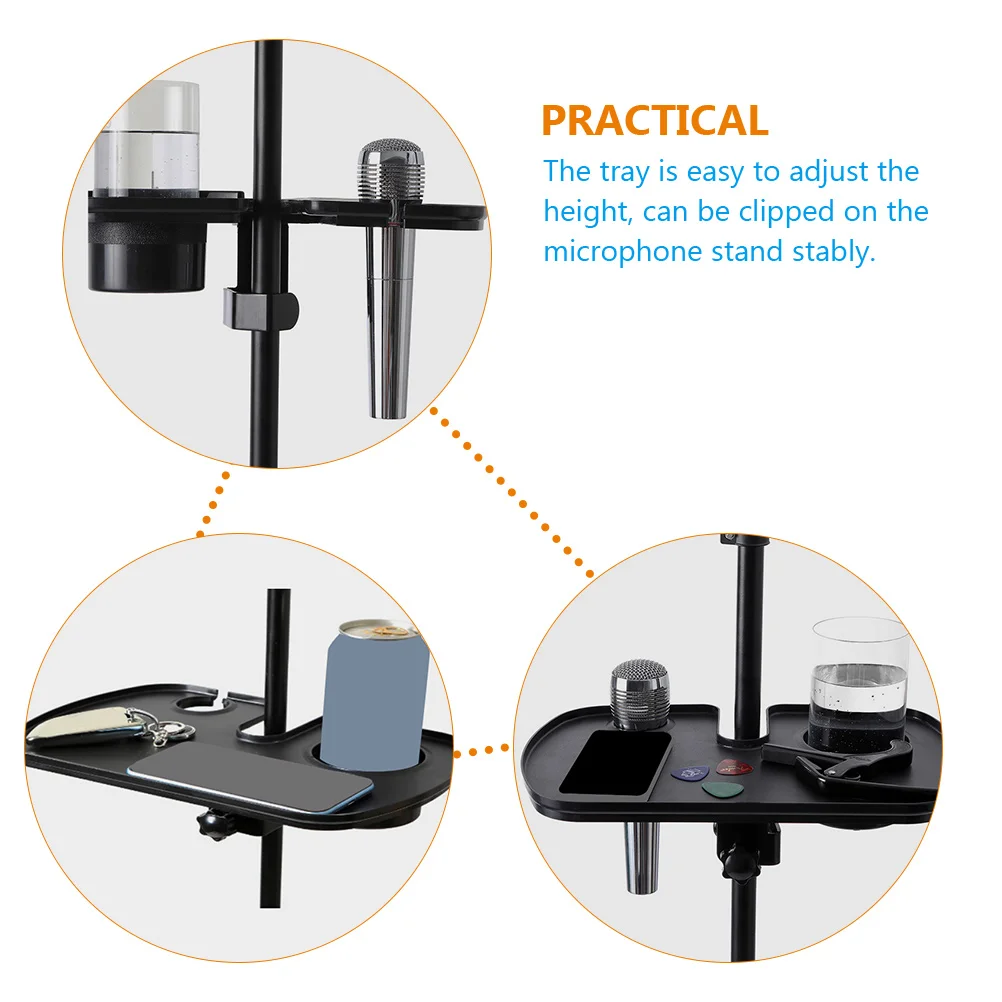 PRACTICAL
The tray is easy to adjust the height, can be clipped on the microphone stand stably.