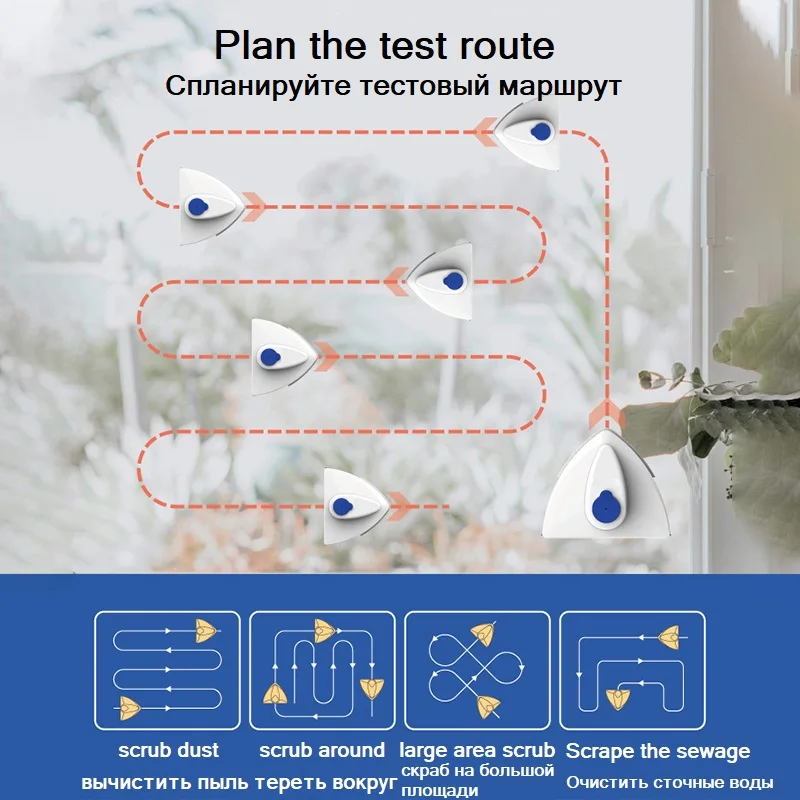 Plan the test route
Спланируйте тестовый маршрут

scrub dust
вычистить пыль

scrub around
тереть вокруг

large area scrub
скраб на большой площади

Scrape the sewage
Очистить сточные воды