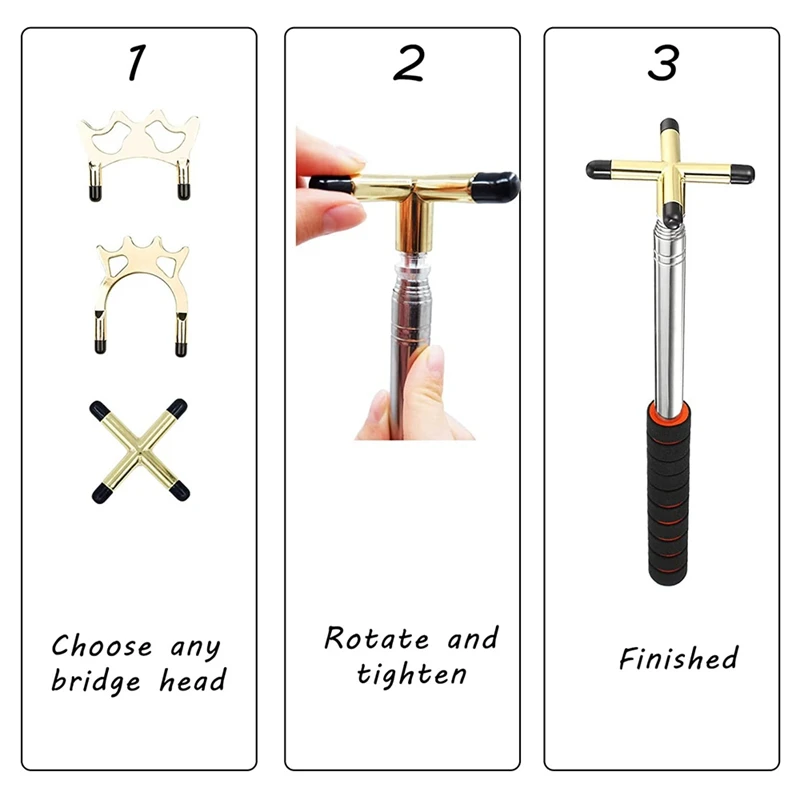 1

Choose any bridge head

2

Rotate and tighten

3

Finished