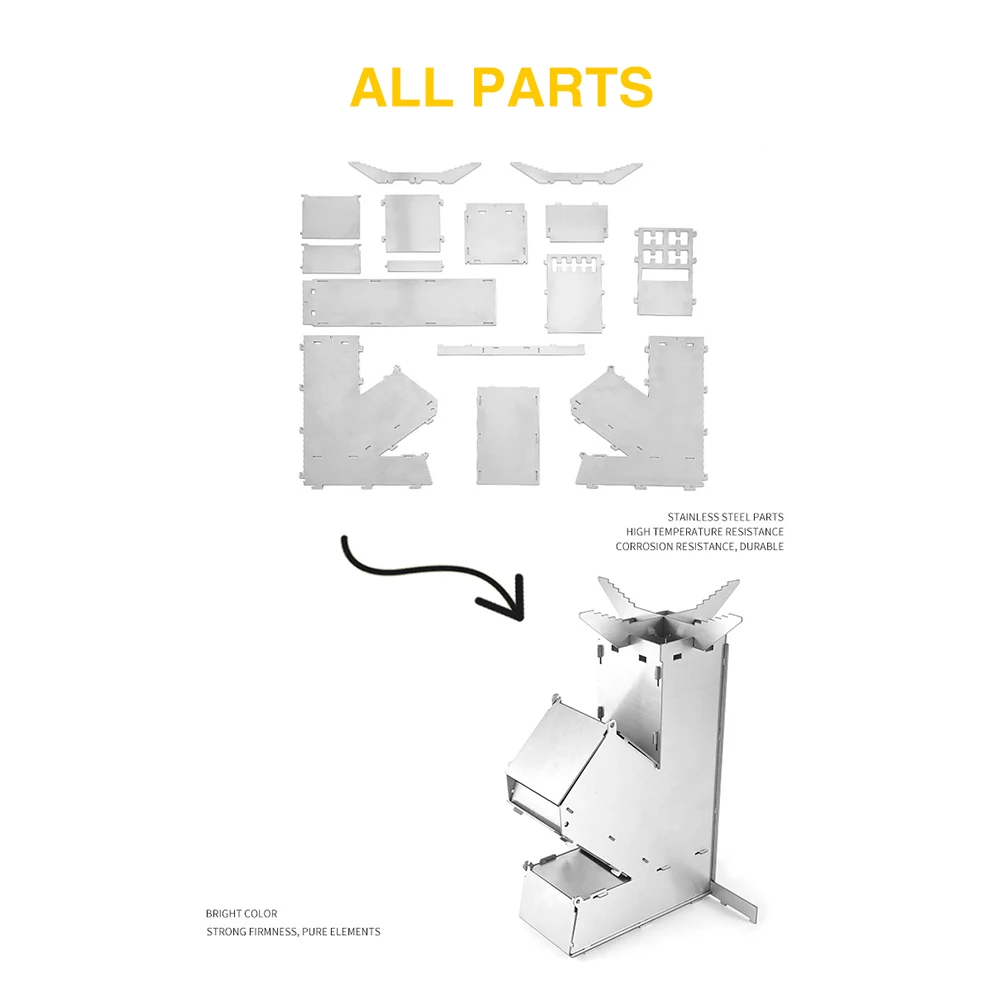 ALL PARTS

STAINLESS STEEL PARTS
HIGH TEMPERATURE RESISTANCE
CORROSION RESISTANCE, DURABLE

BRIGHT COLOR
STRONG FIRMNESS, PURE ELEMENTS