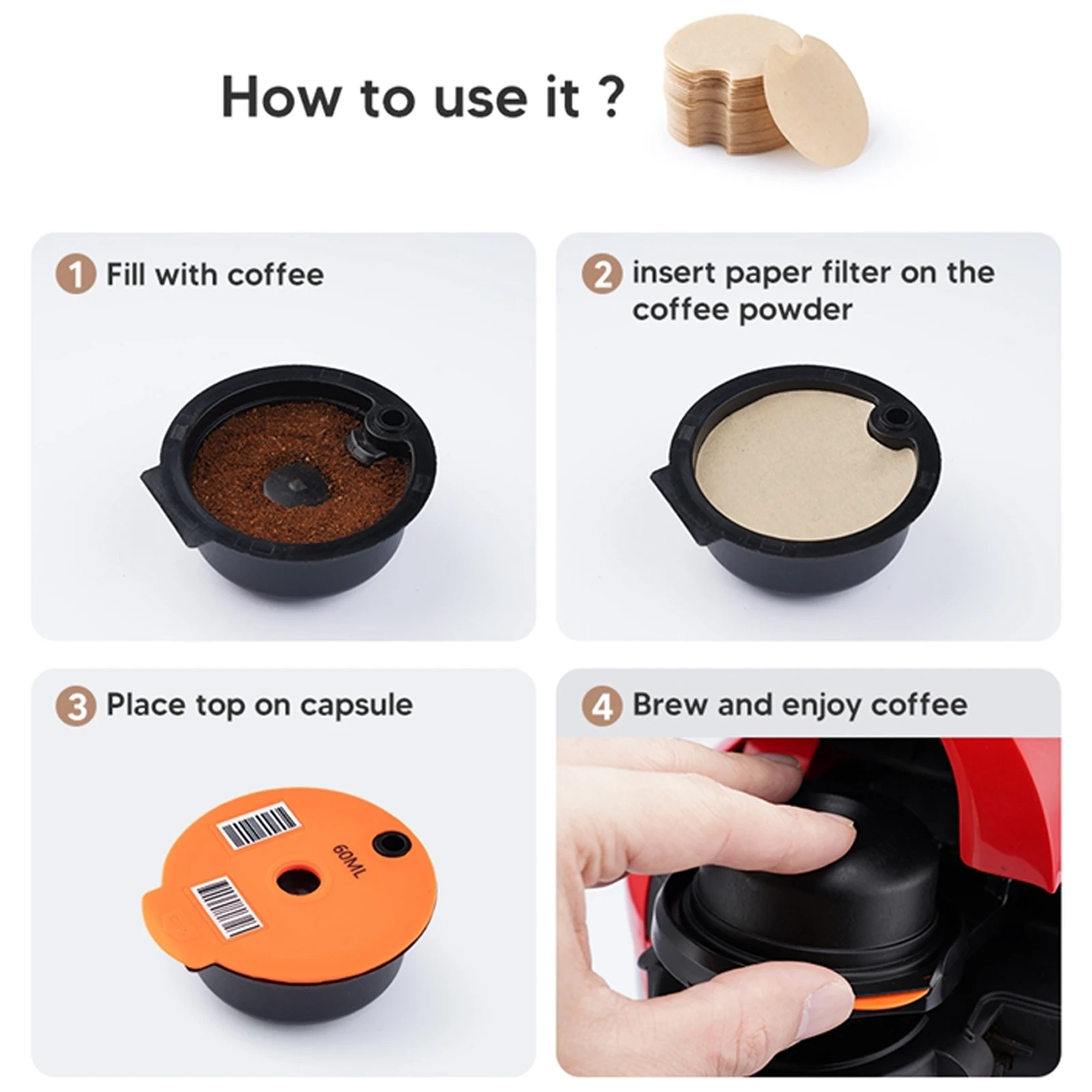 How to use it ?

1 Fill with coffee

2 insert paper filter on the coffee powder

3 Place top on capsule

60ML

4 Brew and enjoy coffee