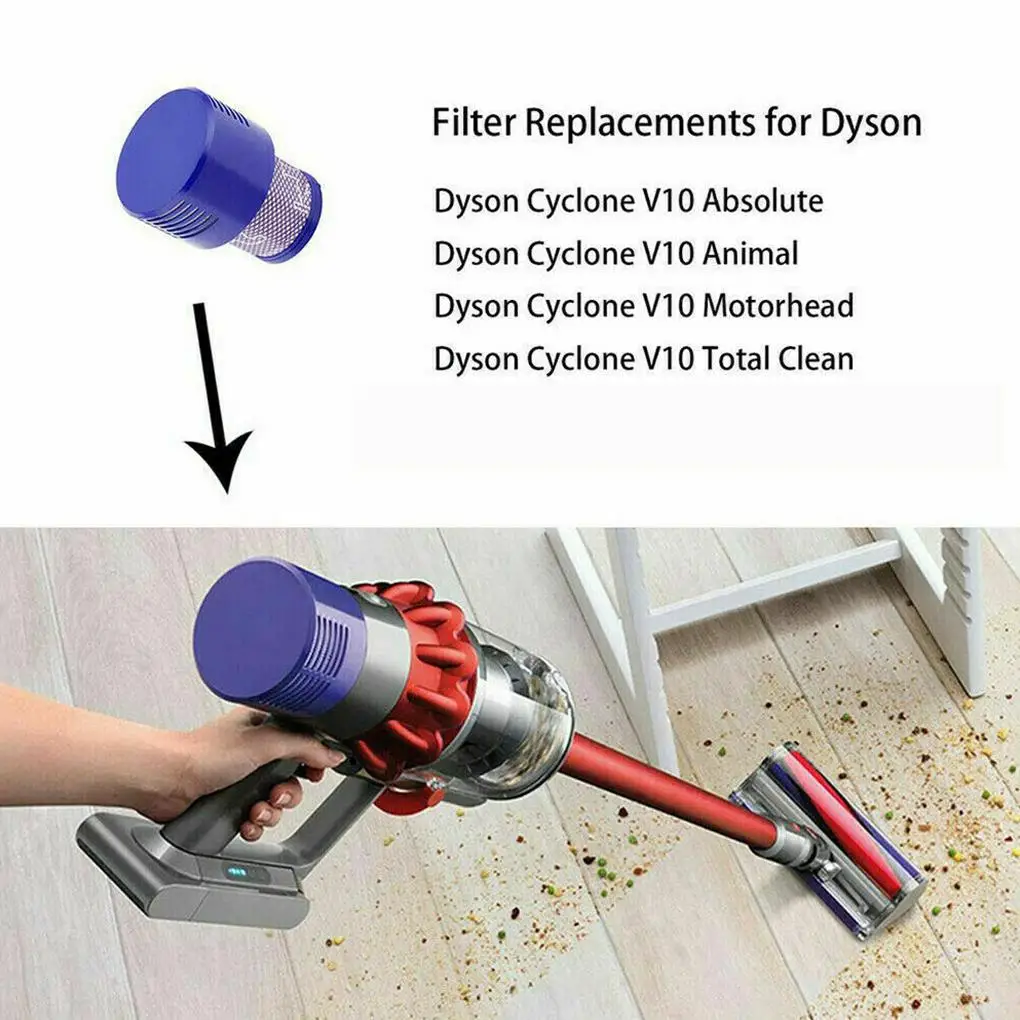 Filter Replacements for Dyson

Dyson Cyclone V10 Absolute
Dyson Cyclone V10 Animal
Dyson Cyclone V10 Motorhead
Dyson Cyclone V10 Total Clean