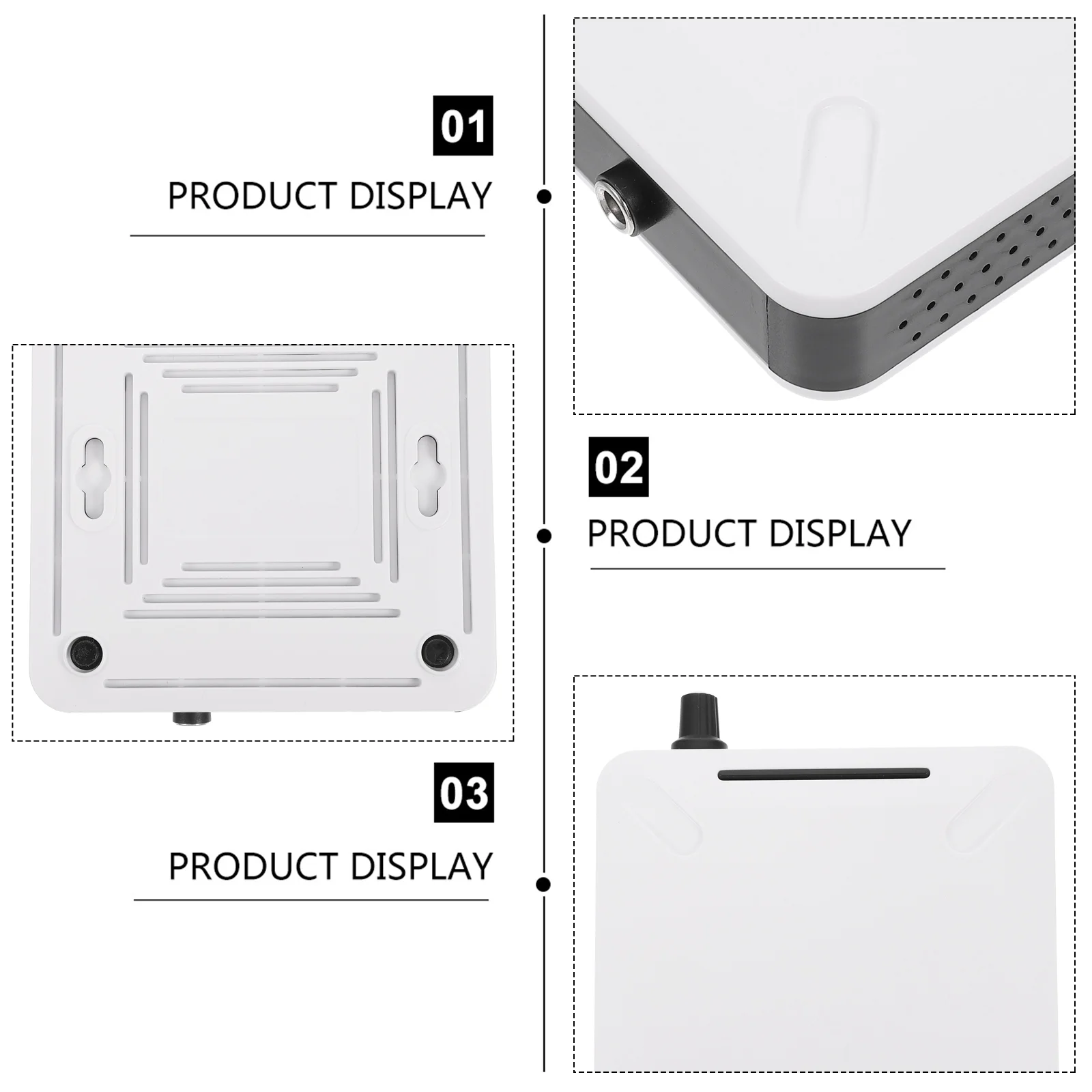 01

PRODUCT DISPLAY

02

PRODUCT DISPLAY

03

PRODUCT DISPLAY