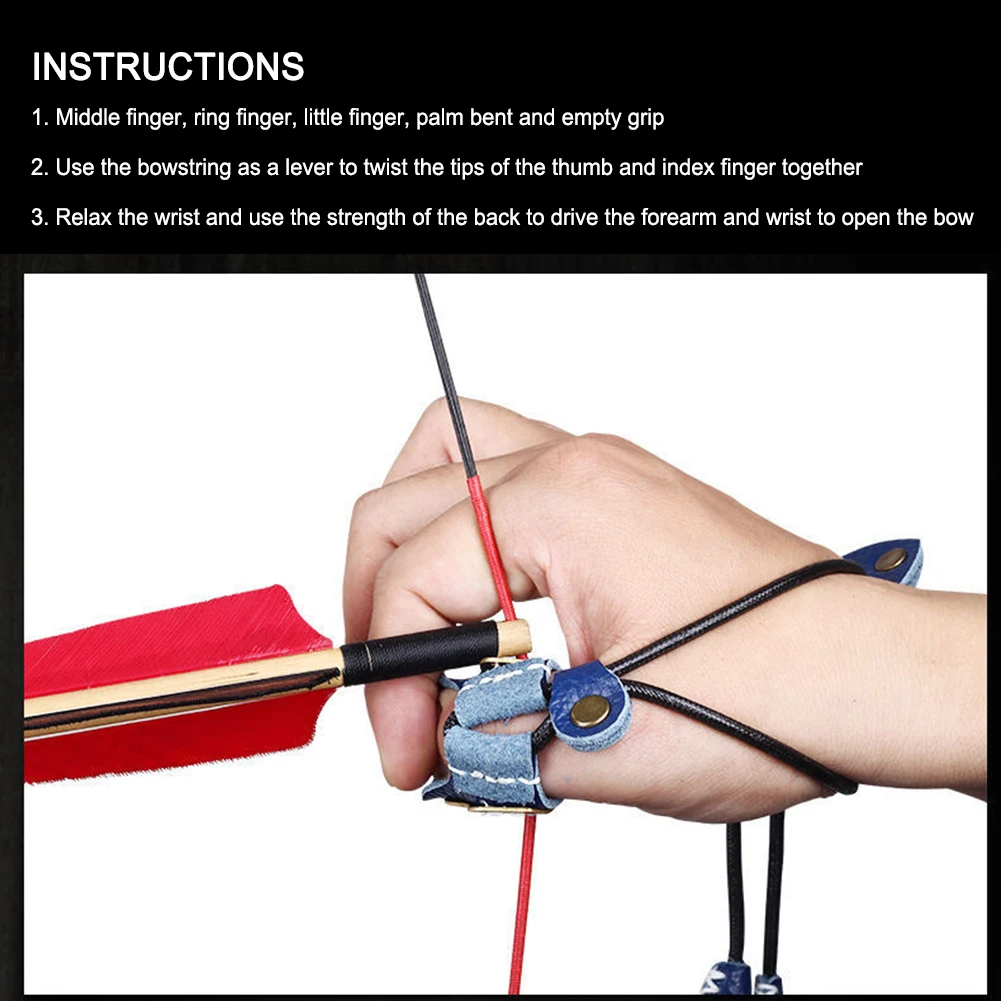 INSTRUCTIONS

1. Middle finger, ring finger, little finger, palm bent and empty grip

2. Use the bowstring as a lever to twist the tips of the thumb and index finger together

3. Relax the wrist and use the strength of the back to drive the forearm and wrist to open the bow