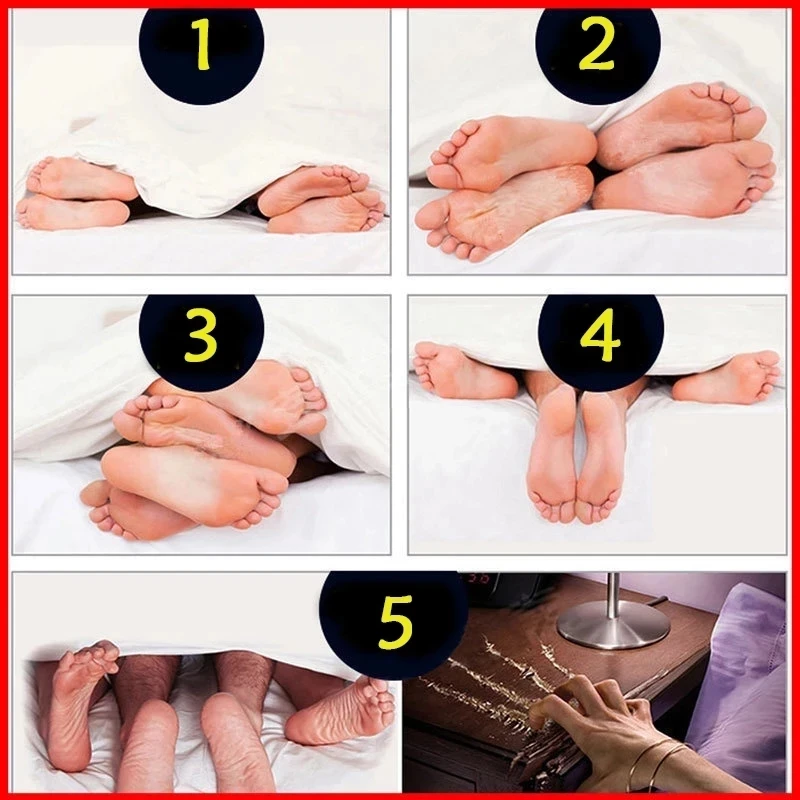 1

2

3

4

5