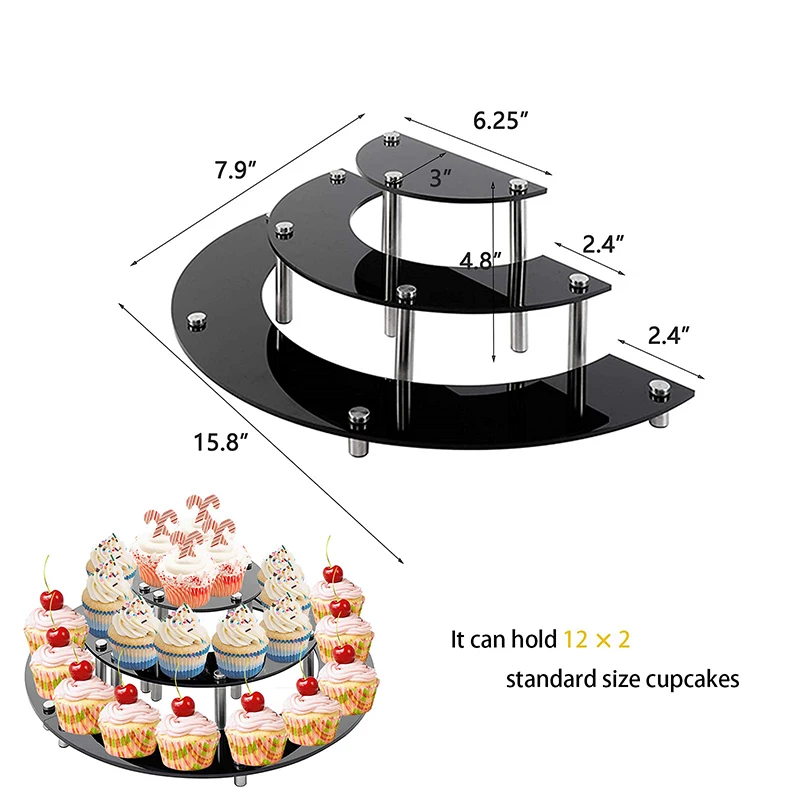 7.9″

6.25″

3″

4.8″

2.4″

2.4″

15.8″

It can hold 12 × 2

standard size cupcakes