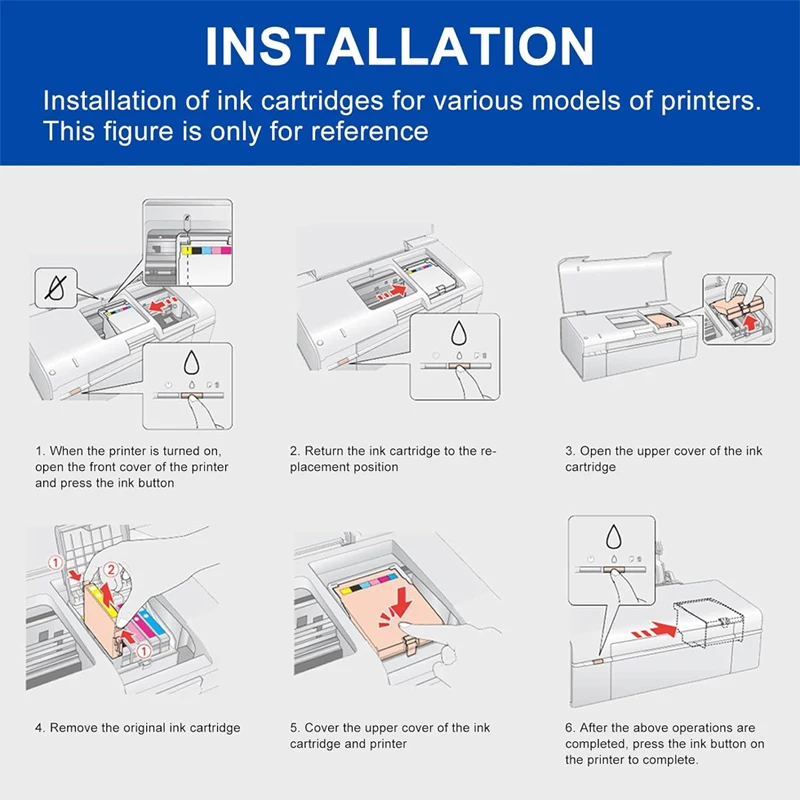 INSTALLATION

Installation of ink cartridges for various models of printers. This figure is only for reference

1. When the printer is turned on, open the front cover of the printer and press the ink button

2. Return the ink cartridge to the replacement position

3. Open the upper cover of the ink cartridge

①
②
①

4. Remove the original ink cartridge

5. Cover the upper cover of the ink cartridge and printer

6. After the above operations are completed, press the ink button on the printer to complete.