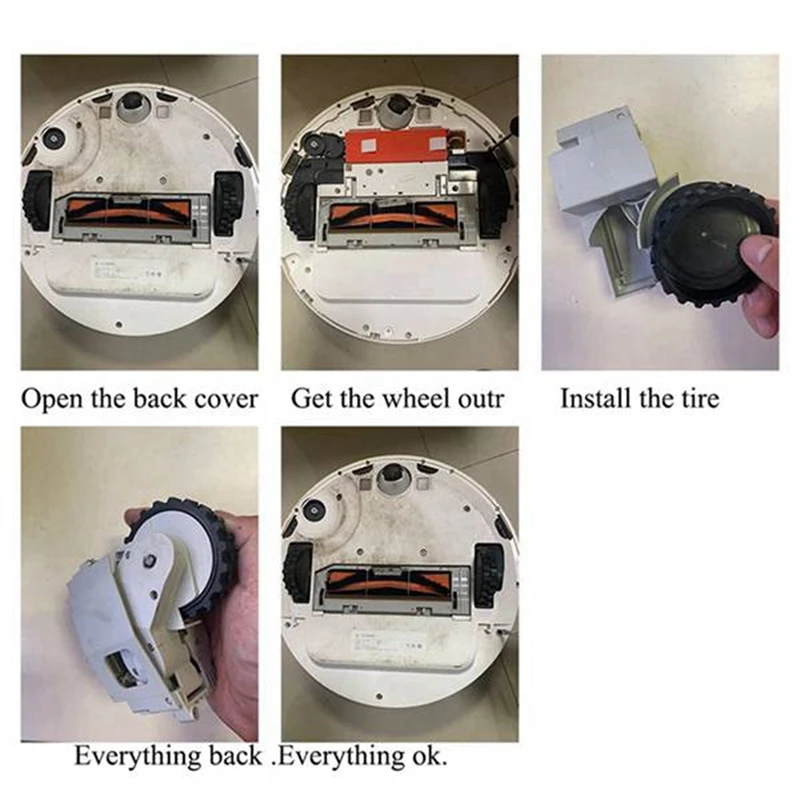 Open the back cover

Get the wheel outr

Install the tire

Everything back .Everything ok.