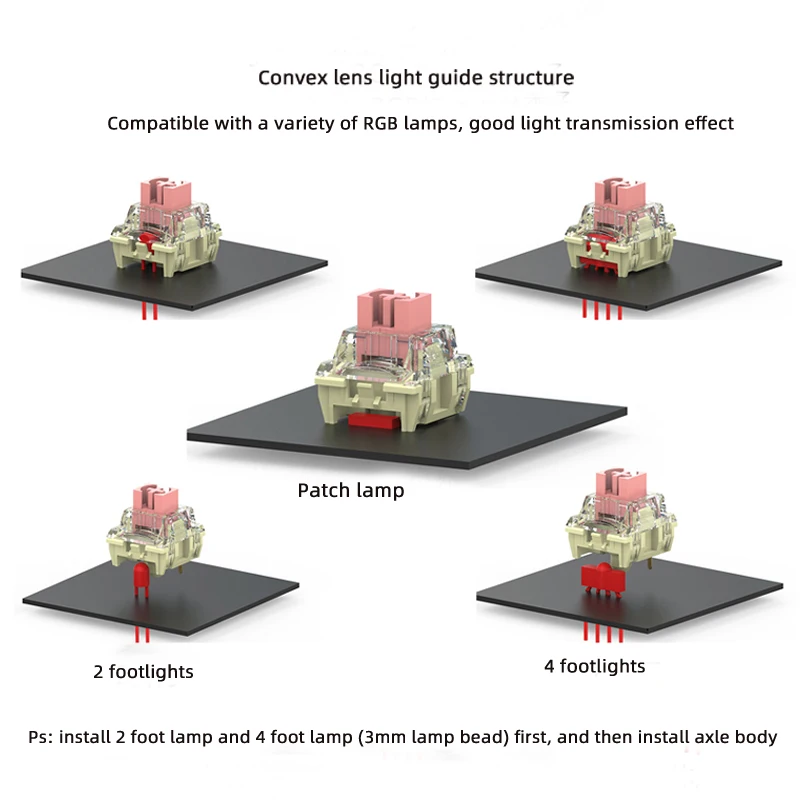 Convex lens light guide structure

Compatible with a variety of RGB lamps, good light transmission effect

Patch lamp

2 footlights

4 footlights

Ps: install 2 foot lamp and 4 foot lamp (3mm lamp bead) first, and then install axle body