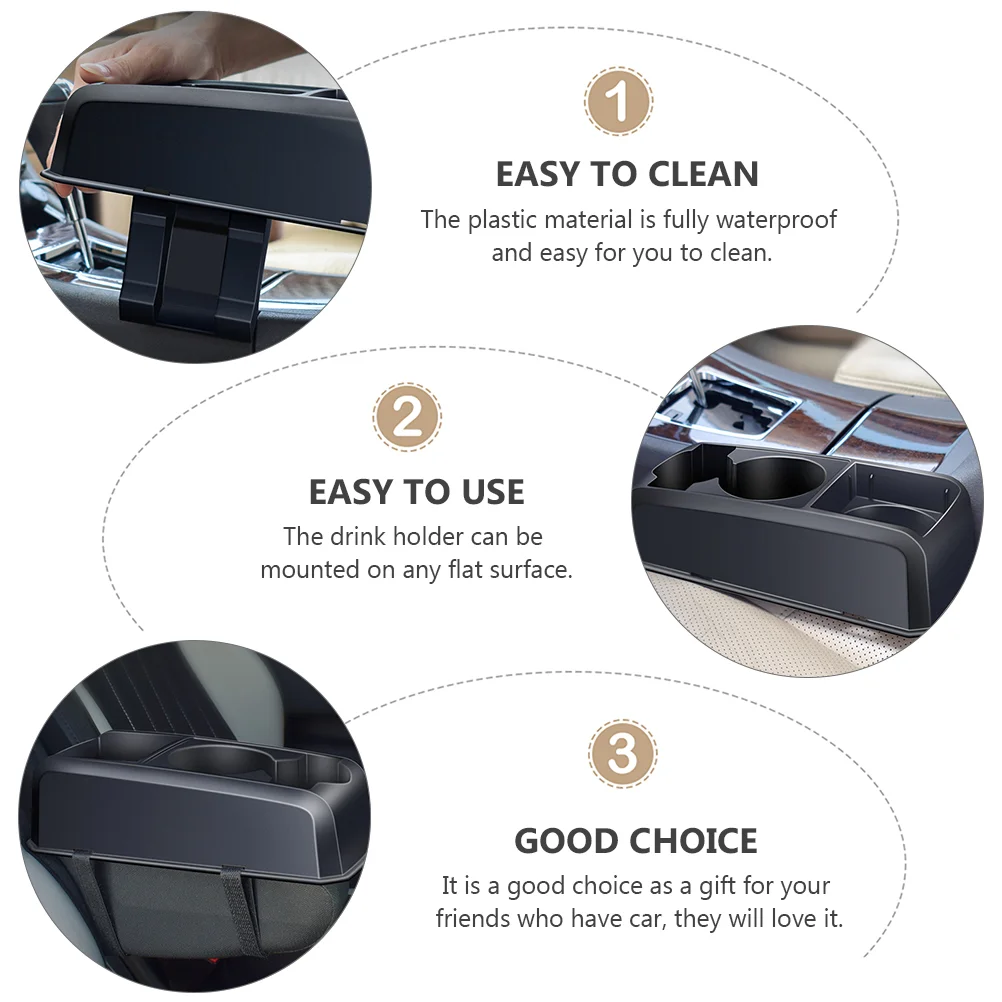 1

EASY TO CLEAN

The plastic material is fully waterproof and easy for you to clean.

2

EASY TO USE

The drink holder can be mounted on any flat surface.

3

GOOD CHOICE

It is a good choice as a gift for your friends who have car, they will love it.