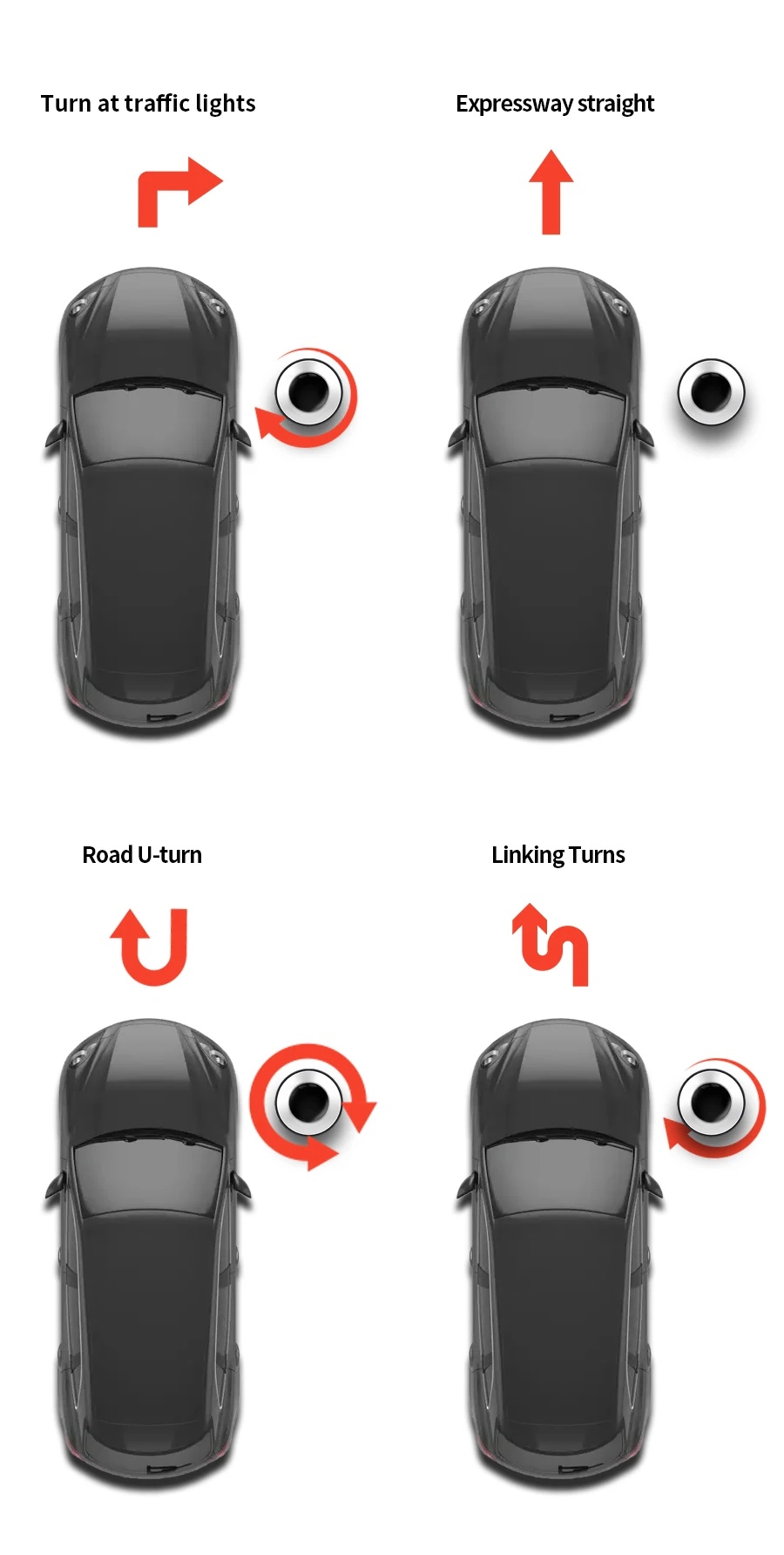 Turn at traffic lights

Expressway straight

Road U-turn

Linking Turns