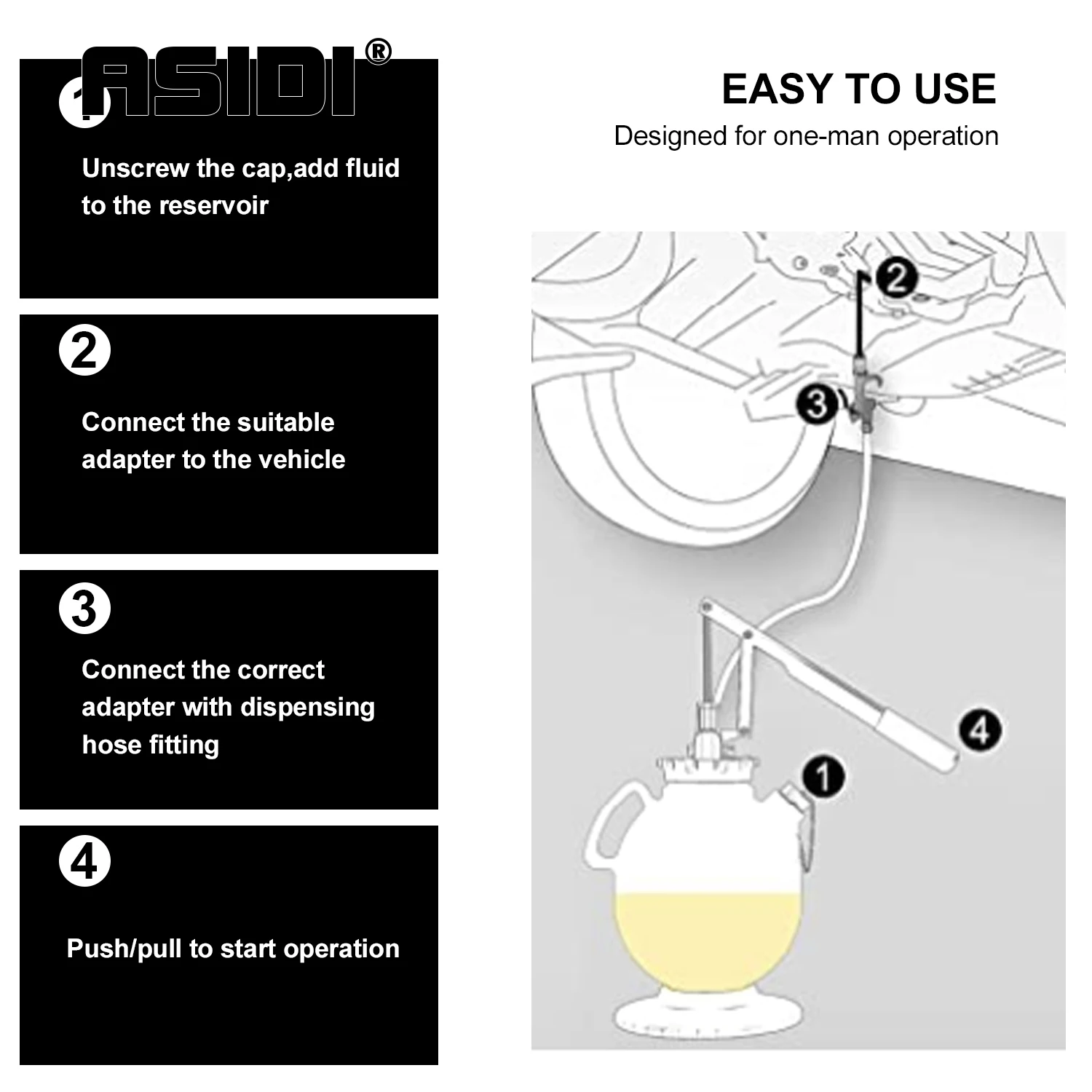 ASIDI®

1

Unscrew the cap,add fluid to the reservoir

2

Connect the suitable adapter to the vehicle

3

Connect the correct adapter with dispensing hose fitting

4

Push/pull to start operation

EASY TO USE

Designed for one-man operation

2

3

4

1