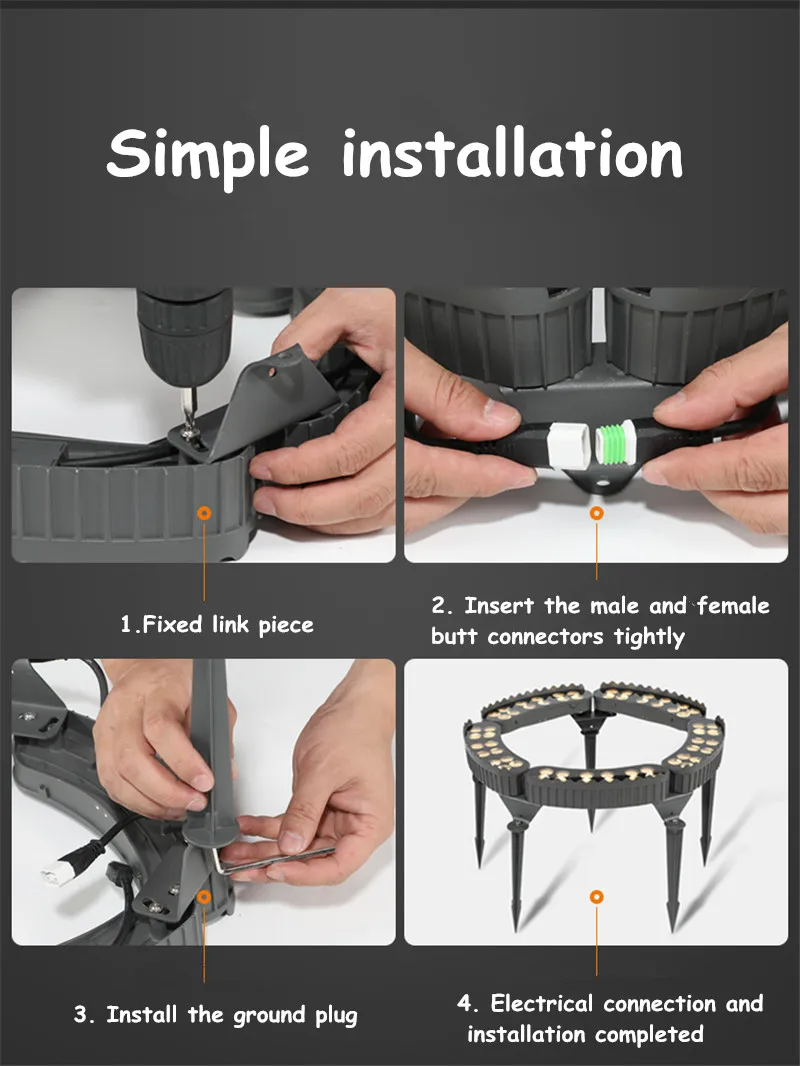 Simple installation

1.Fixed link piece

2. Insert the male and female butt connectors tightly

3. Install the ground plug

4. Electrical connection and installation completed