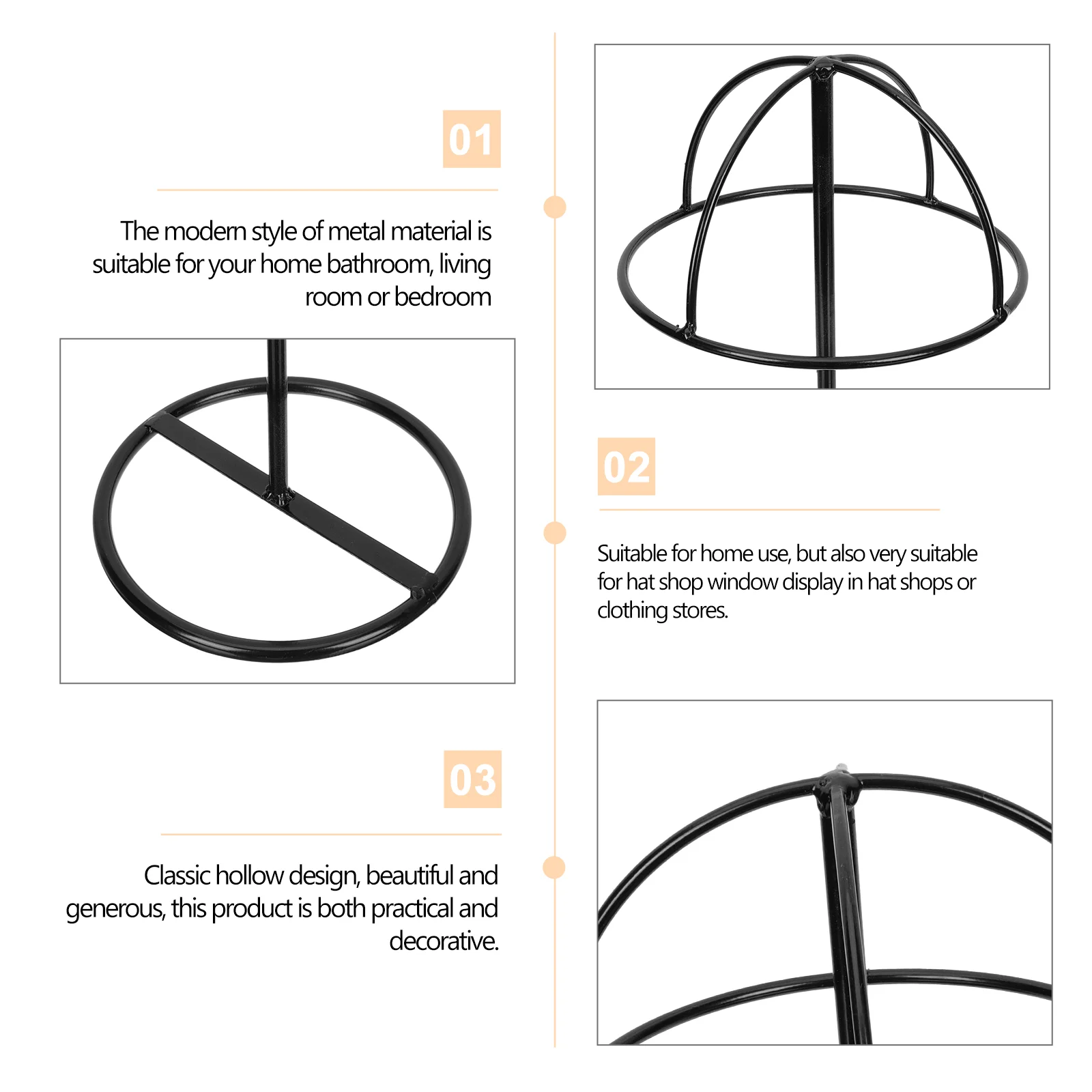 01

The modern style of metal material is suitable for your home bathroom, living room or bedroom

02

Suitable for home use, but also very suitable for hat shop window display in hat shops or clothing stores.

03

Classic hollow design, beautiful and generous, this product is both practical and decorative.