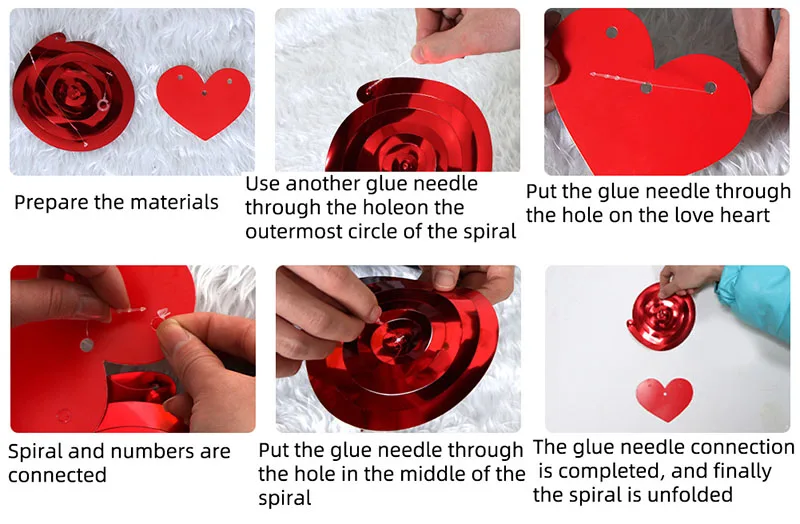 Prepare the materials

Use another glue needle through the holeon the outermost circle of the spiral

Put the glue needle through the hole on the love heart

Spiral and numbers are connected

Put the glue needle through the hole in the middle of the spiral

The glue needle connection is completed, and finally the spiral is unfolded