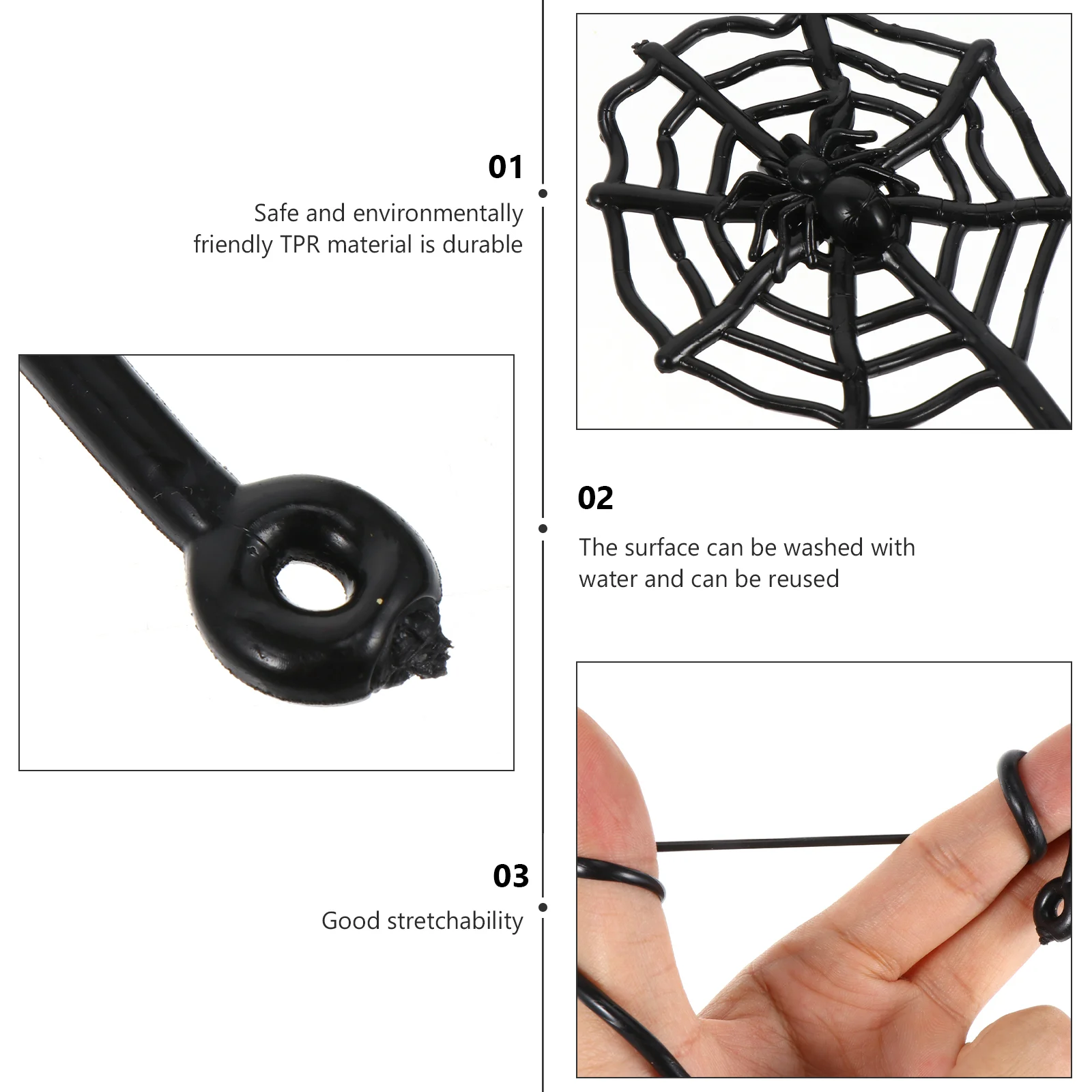 01
Safe and environmentally friendly TPR material is durable

02
The surface can be washed with water and can be reused

03
Good stretchability