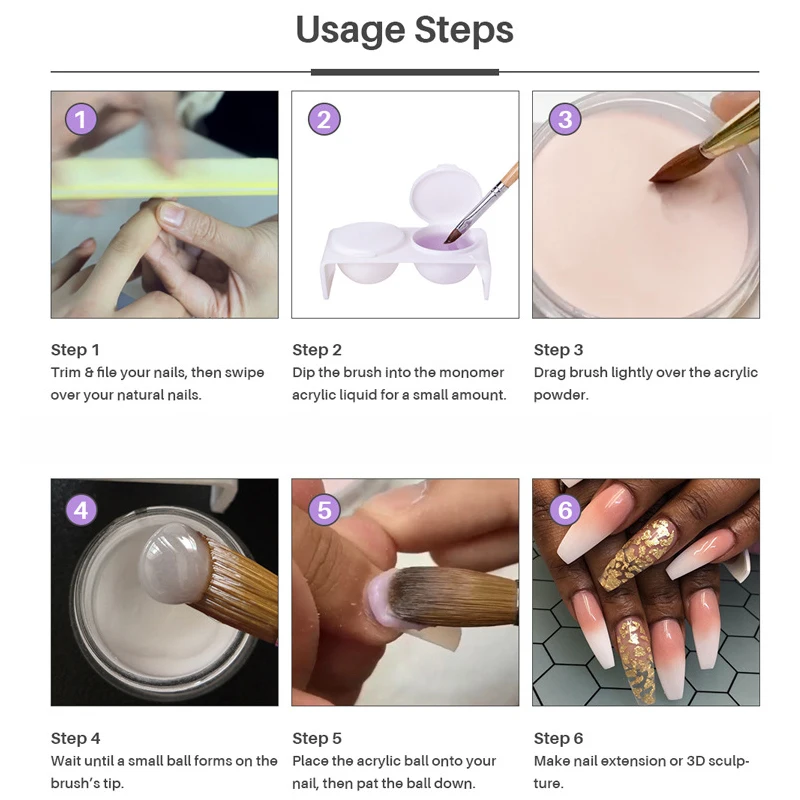 Usage Steps

1

2

3

Step 1
Trim & file your nails, then swipe over your natural nails.

Step 2
Dip the brush into the monomer acrylic liquid for a small amount.

Step 3
Drag brush lightly over the acrylic powder.

4

5

6

Step 4
Wait until a small ball forms on the brush's tip.

Step 5
Place the acrylic ball onto your nail, then pat the ball down.

Step 6
Make nail extension or 3D sculpture.