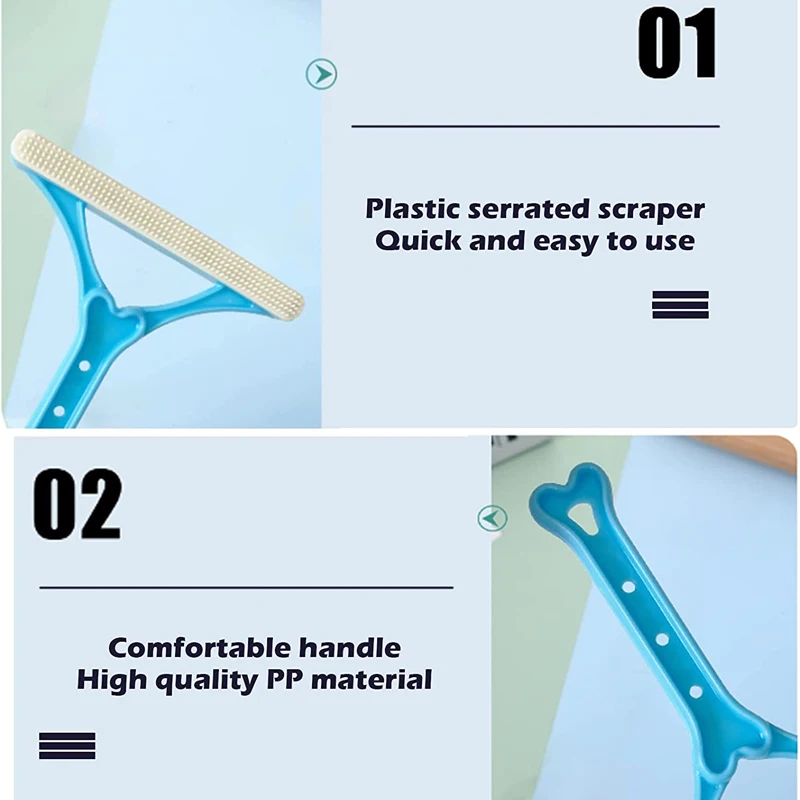 01

Plastic serrated scraper
Quick and easy to use

02

Comfortable handle
High quality PP material