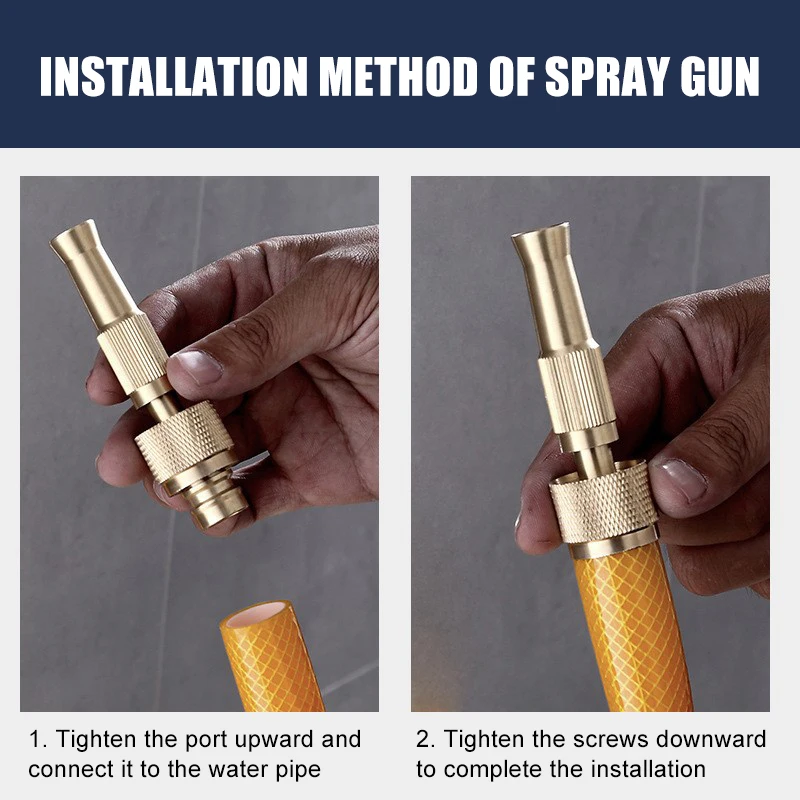 INSTALLATION METHOD OF SPRAY GUN

1. Tighten the port upward and connect it to the water pipe

2. Tighten the screws downward to complete the installation