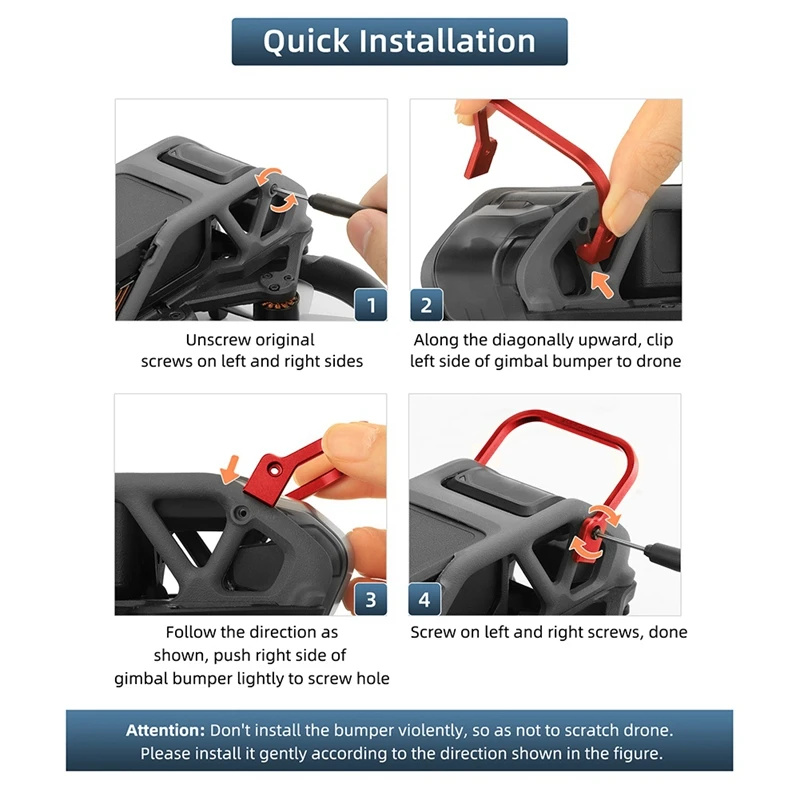 Quick Installation

1

Unscrew original screws on left and right sides

2

Along the diagonally upward, clip left side of gimbal bumper to drone

3

Follow the direction as shown, push right side of gimbal bumper lightly to screw hole

4

Screw on left and right screws, done

Attention: Don't install the bumper violently, so as not to scratch drone. Please install it gently according to the direction shown in the figure.