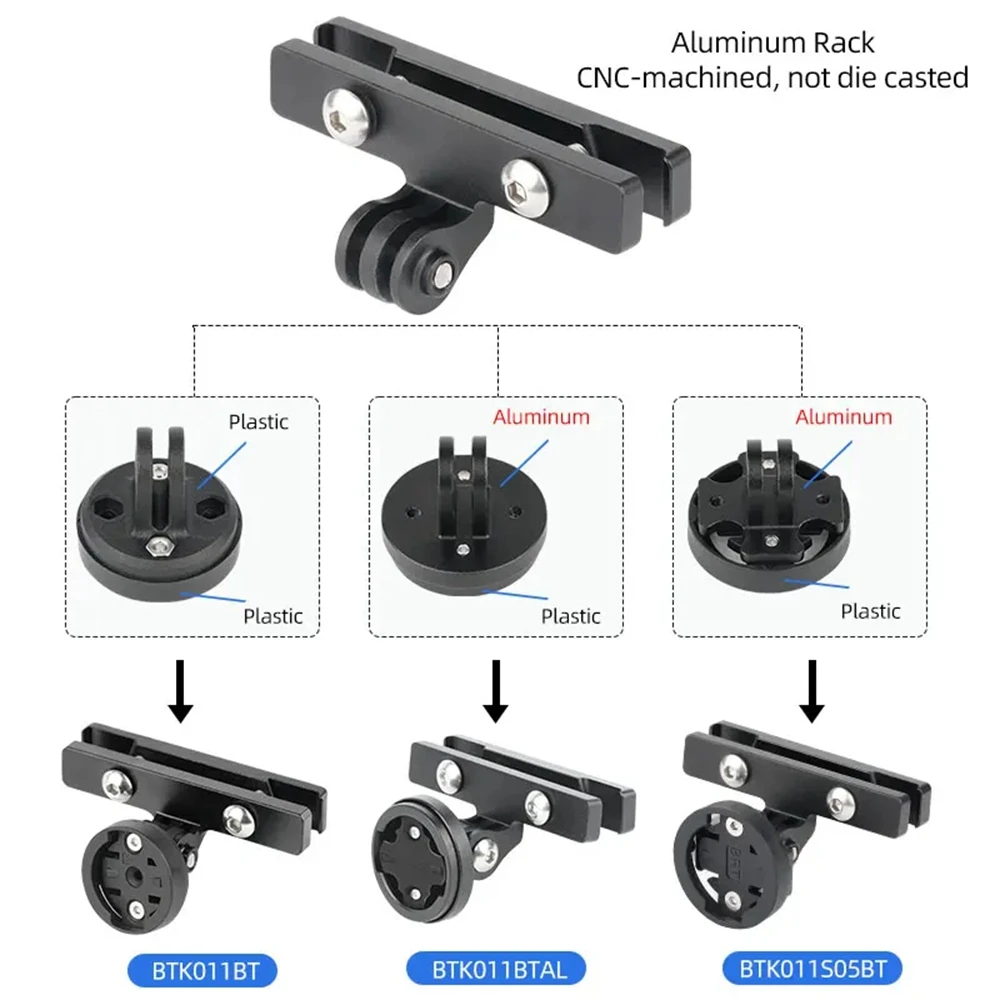 Aluminum Rack
CNC-machined, not die casted

Plastic

Plastic

Aluminum

Plastic

Aluminum

Plastic

BTK011BT

BTK011BTAL

BTK011S05BT