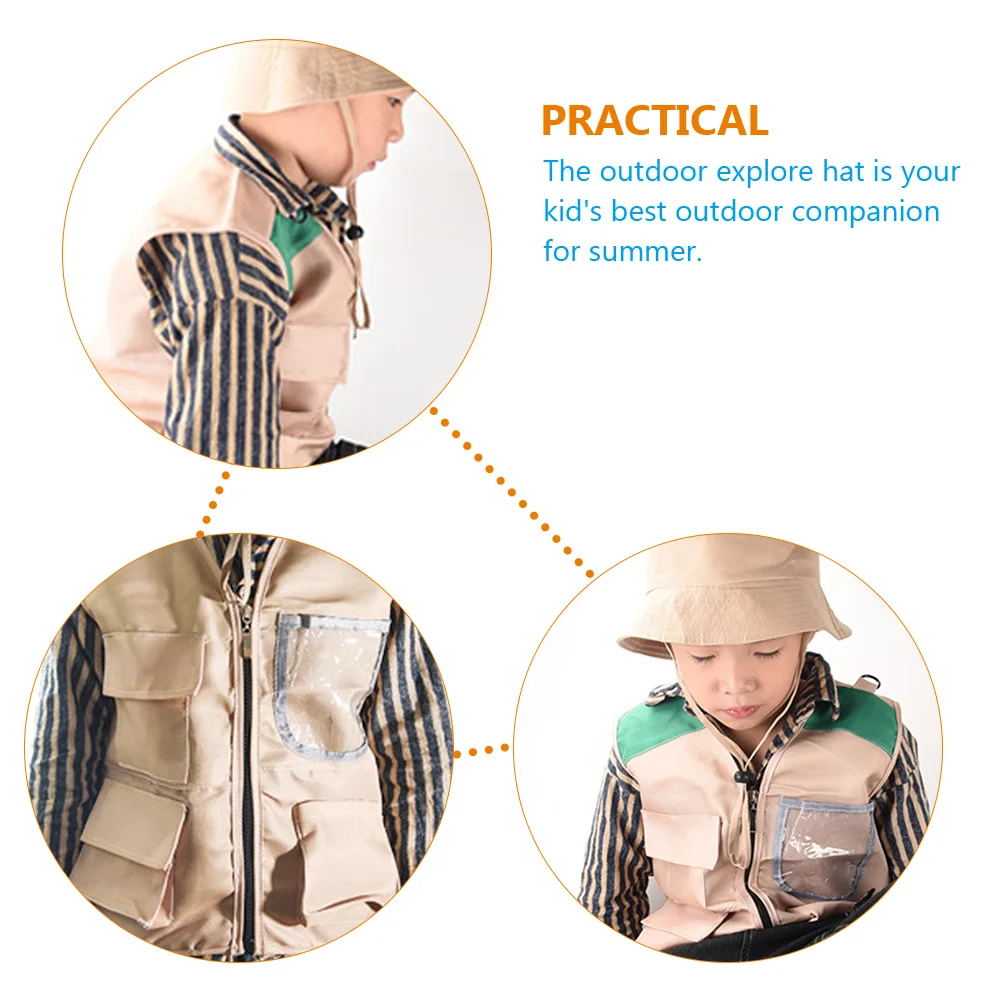 PRACTICAL
The outdoor explore hat is your kid's best outdoor companion for summer.