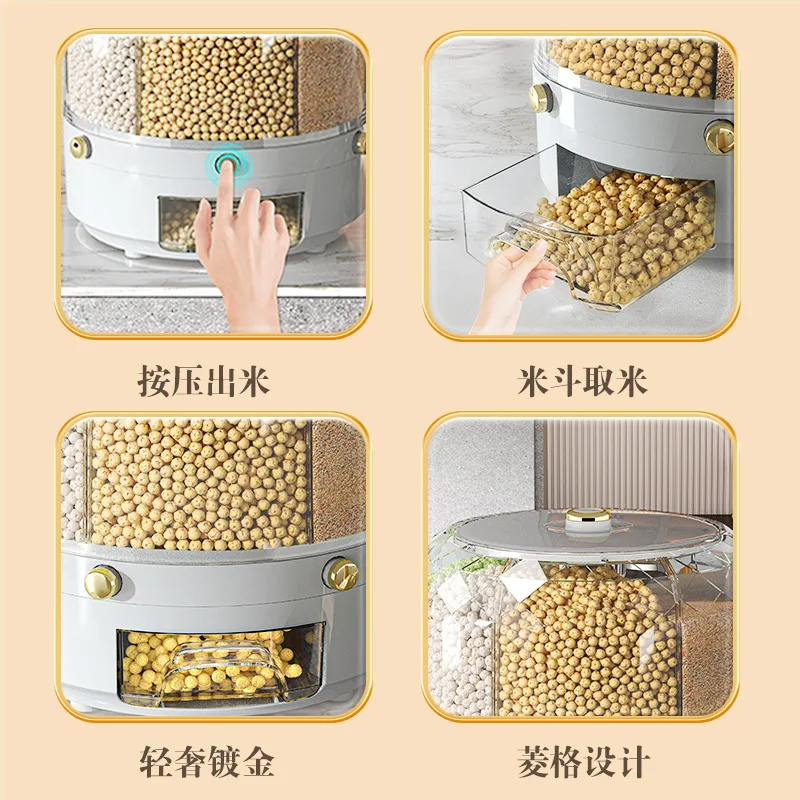 按压出米

米斗取米

轻奢镀金

菱格设计