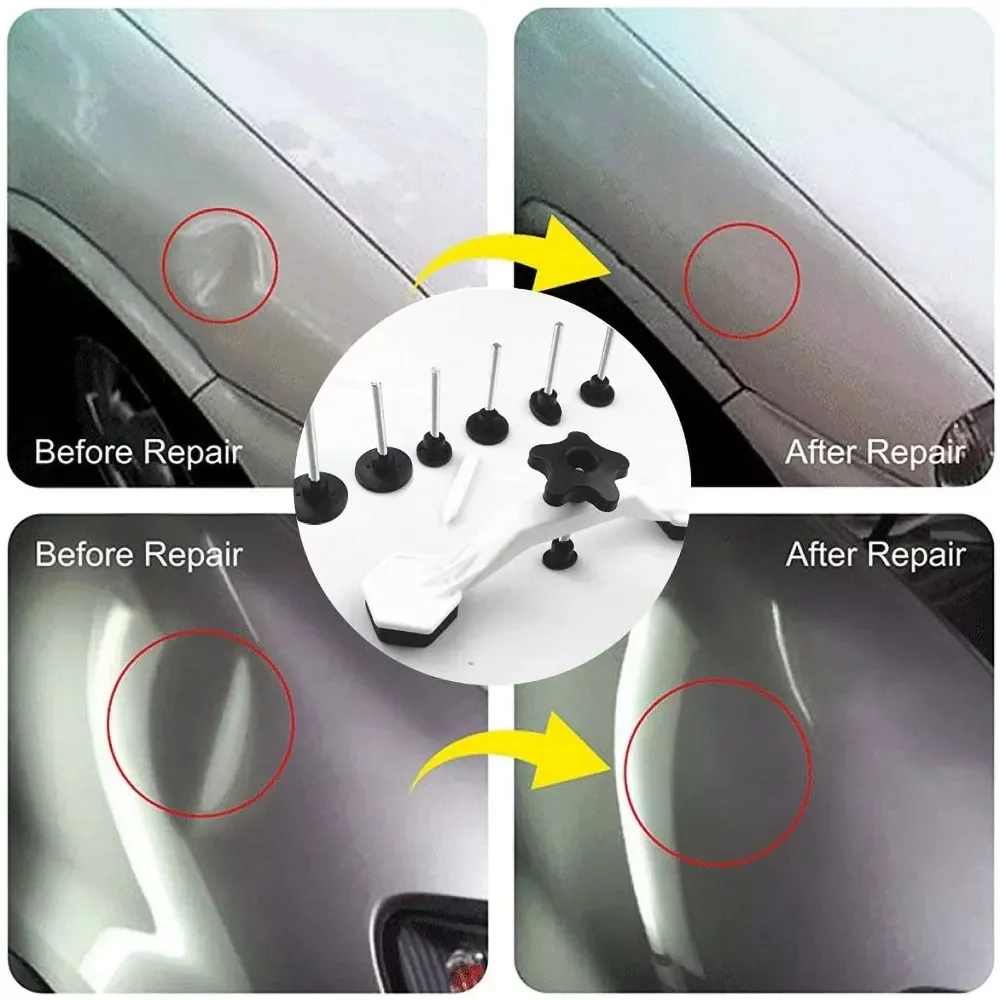 Before Repair

After Repair

Before Repair

After Repair