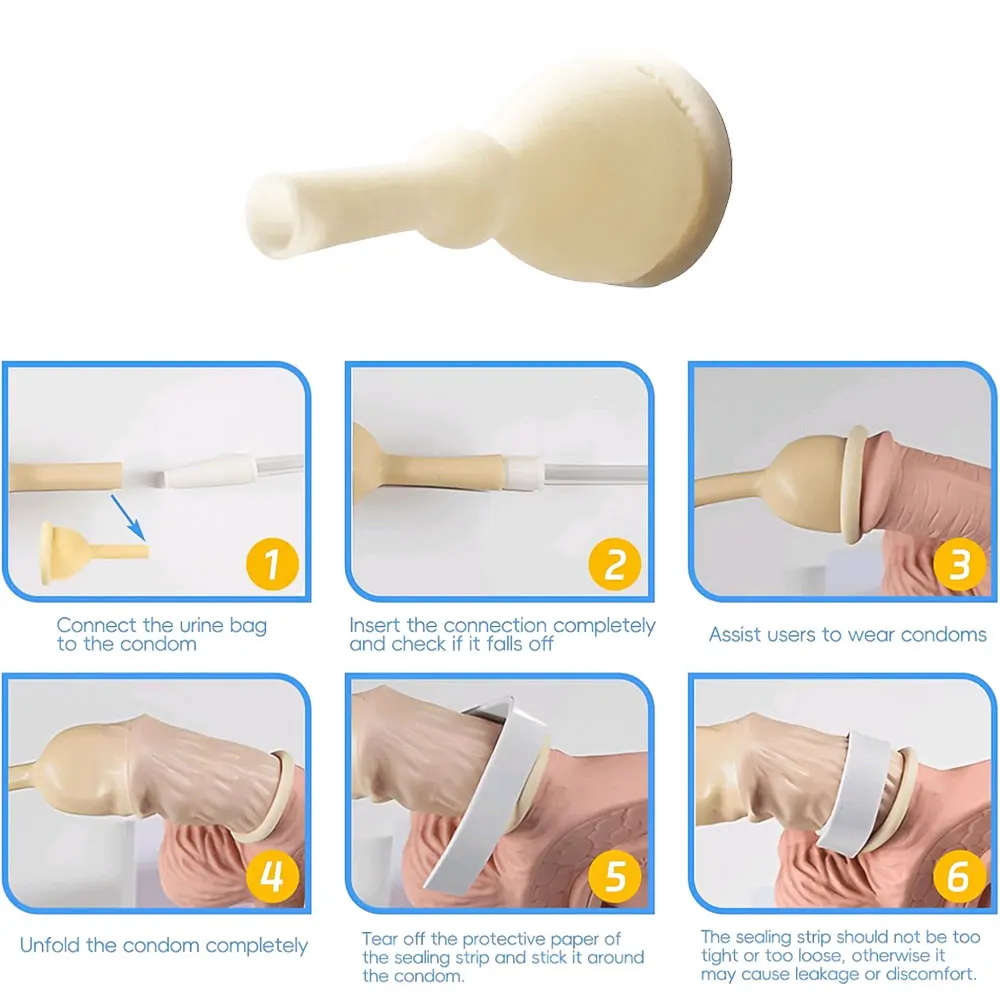 1

Connect the urine bag to the condom

2

Insert the connection completely and check if it falls off

3

Assist users to wear condoms

4

Unfold the condom completely

5

Tear off the protective paper of the sealing strip and stick it around the condom.

6

The sealing strip should not be too tight or too loose, otherwise it may cause leakage or discomfort.