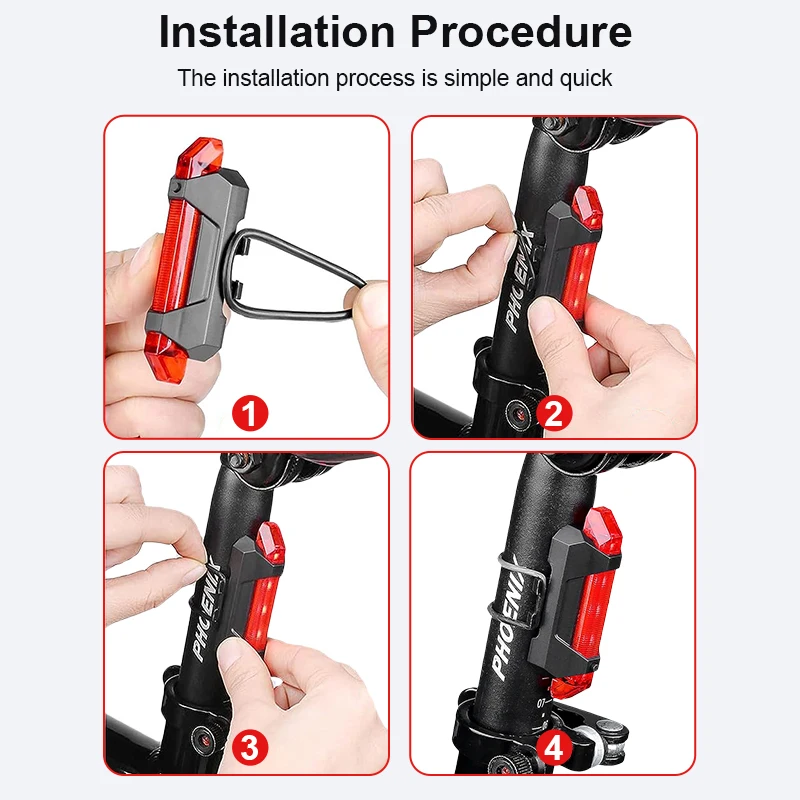 Installation Procedure

The installation process is simple and quick

1

PHOENIX

2

PHOENIX

3

PHOENIX

4