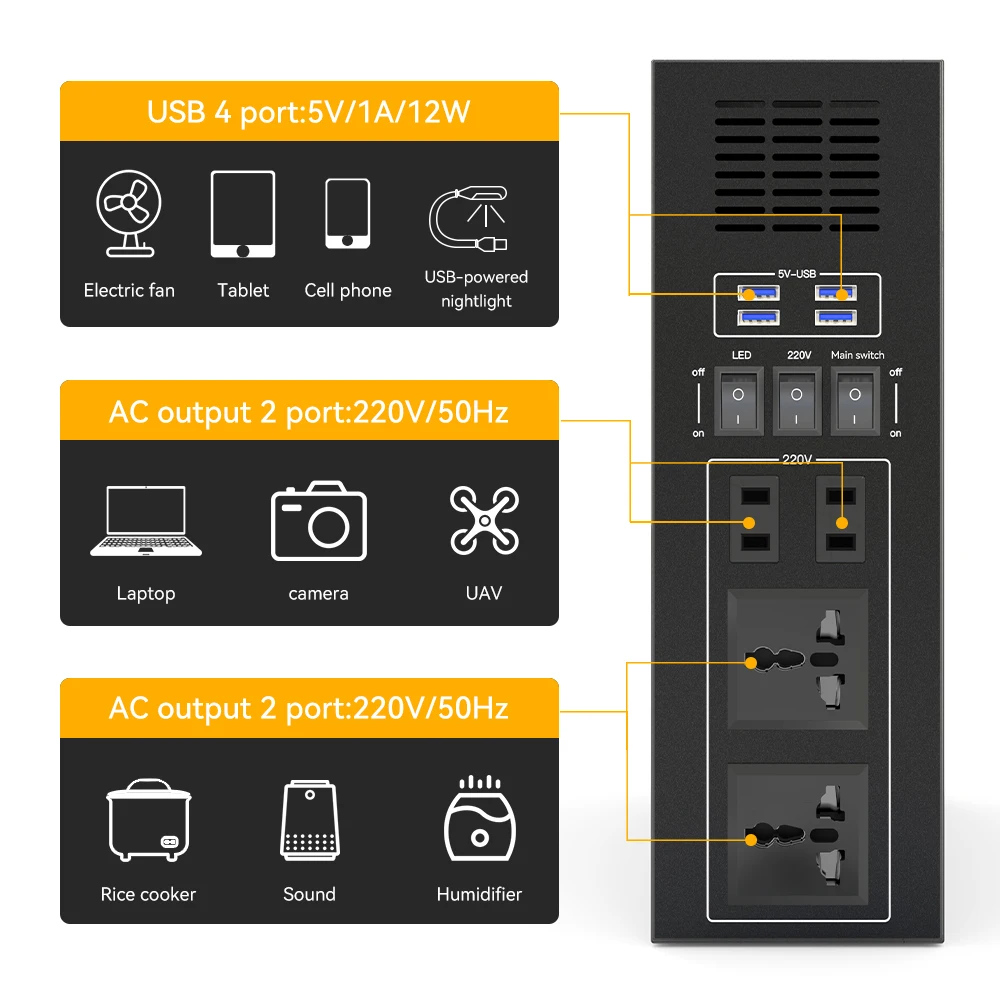 USB 4 port:5V/1A/12W

Electric fan
Tablet
Cell phone
USB-powered nightlight

AC output 2 port:220V/50Hz

Laptop
camera
UAV

AC output 2 port:220V/50Hz

Rice cooker
Sound
Humidifier

5V-USB

LED
220V
Main switch
off
on
off
on

220V