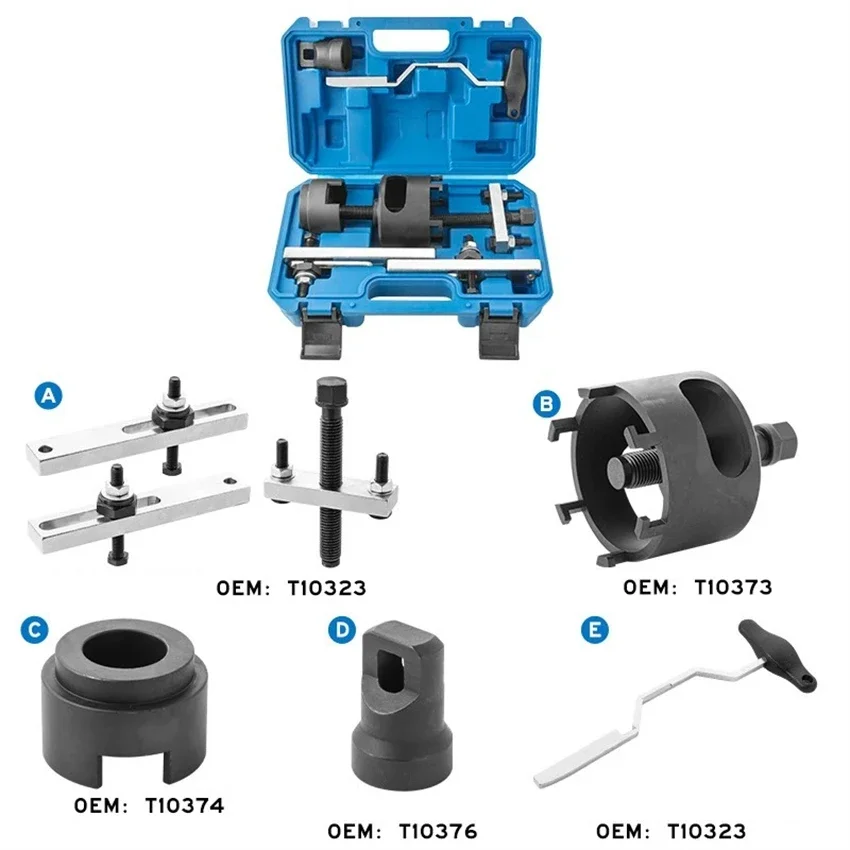 A

OEM: T10323

B

OEM: T10373

C

OEM: T10374

D

OEM: T10376

E

OEM: T10323