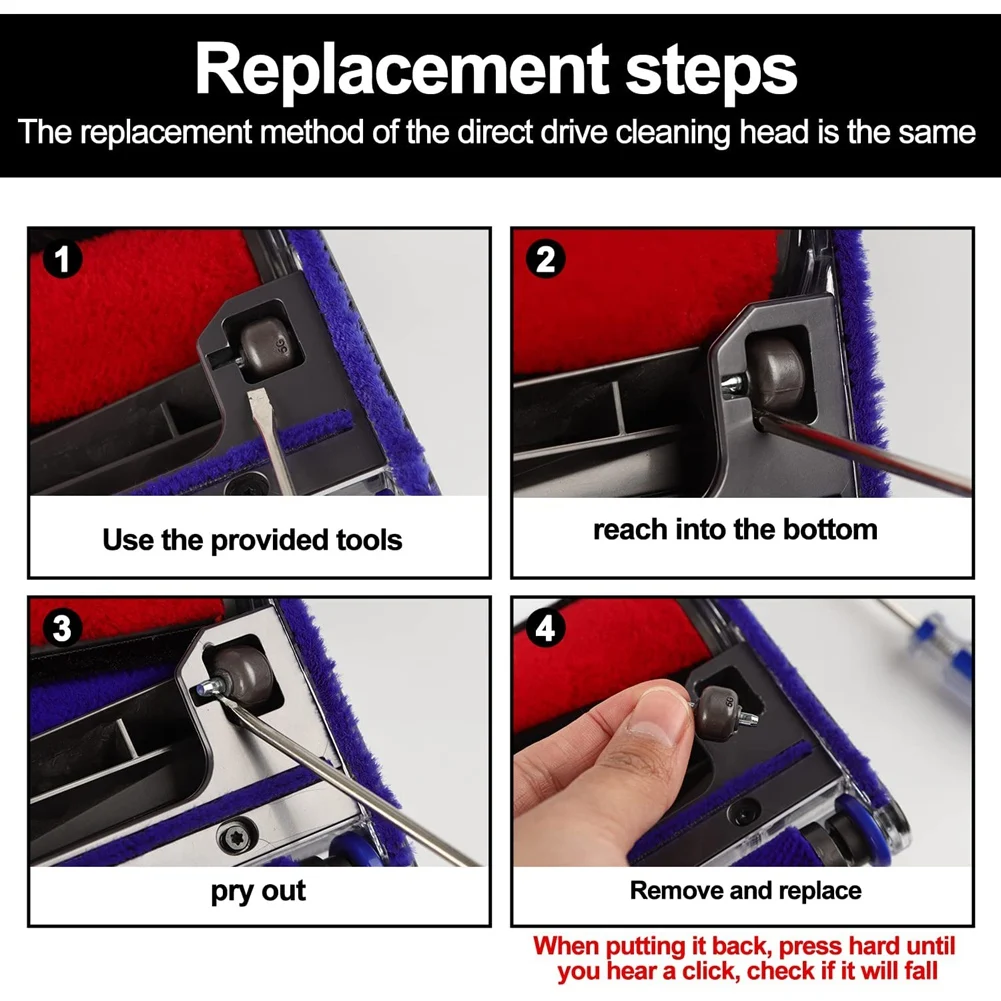 Replacement steps
The replacement method of the direct drive cleaning head is the same

1

Use the provided tools

2

reach into the bottom

3

pry out

4

Remove and replace

When putting it back, press hard until you hear a click, check if it will fall