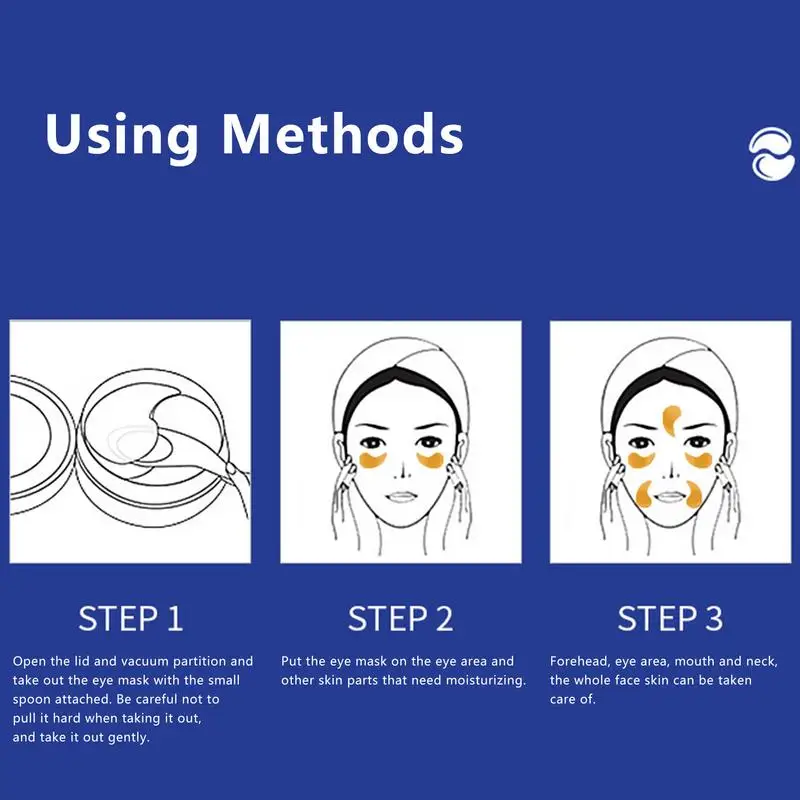 Using Methods

STEP 1

Open the lid and vacuum partition and take out the eye mask with the small spoon attached. Be careful not to pull it hard when taking it out, and take it out gently.

STEP 2

Put the eye mask on the eye area and other skin parts that need moisturizing.

STEP 3

Forehead, eye area, mouth and neck, the whole face skin can be taken care of.